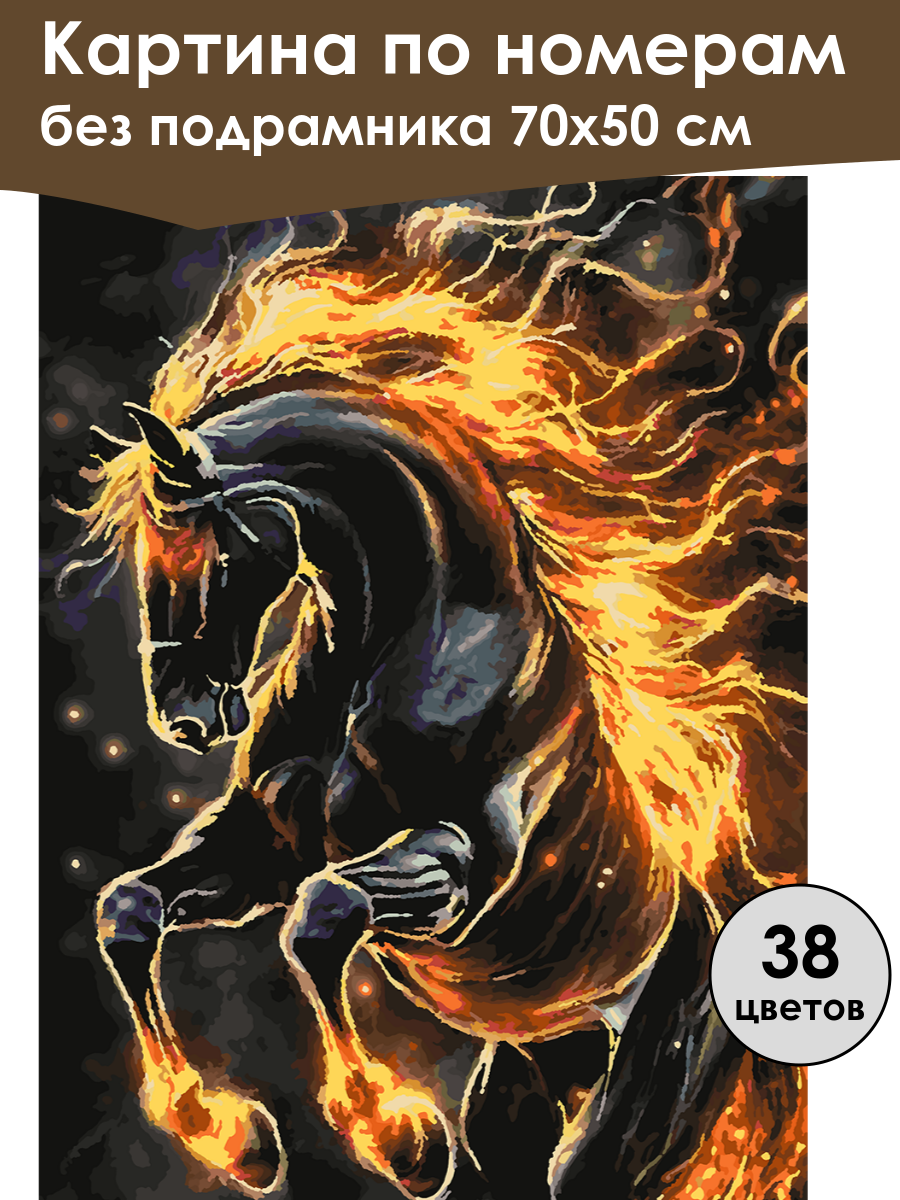 Картина по номерам
без подрамника 70х50 см

38
цветов