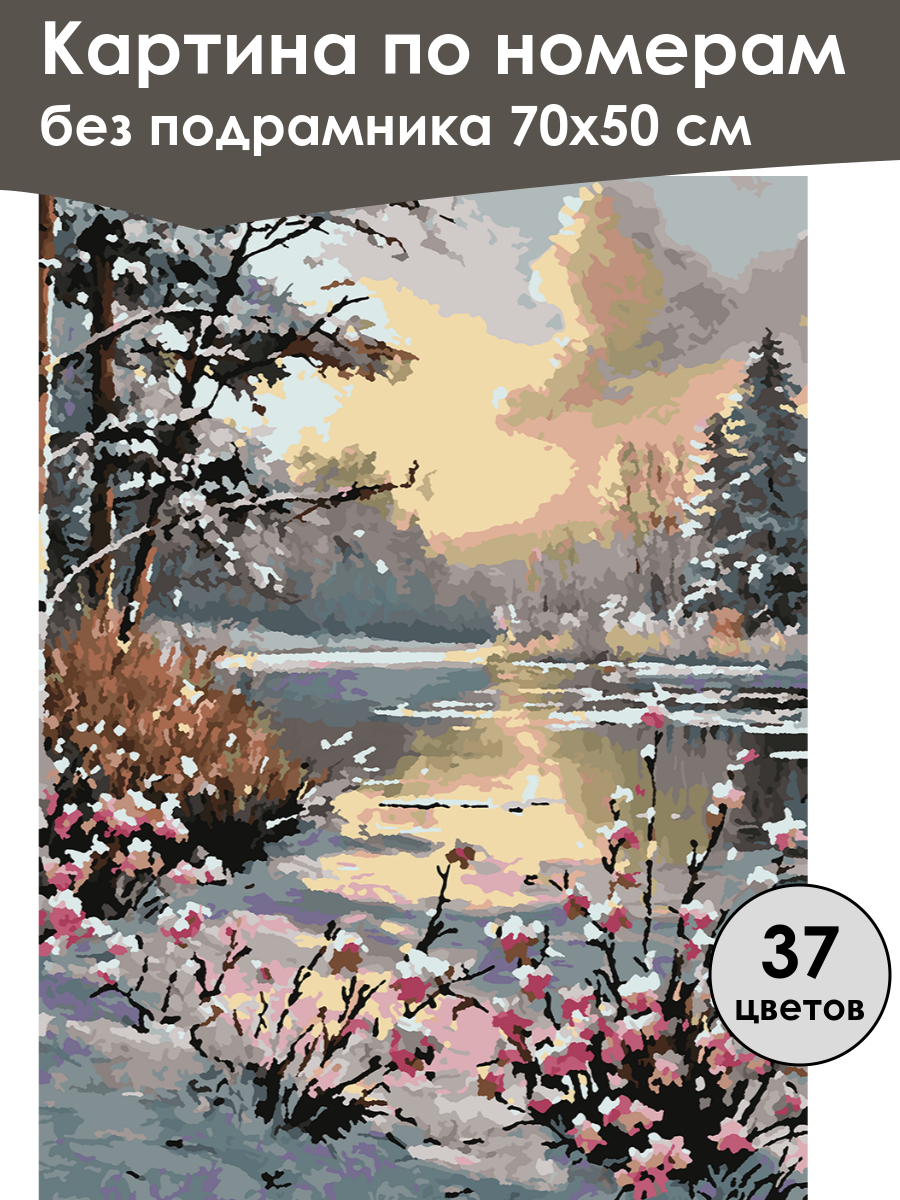 Картина по номерам
без подрамника 70х50 см

37
цветов