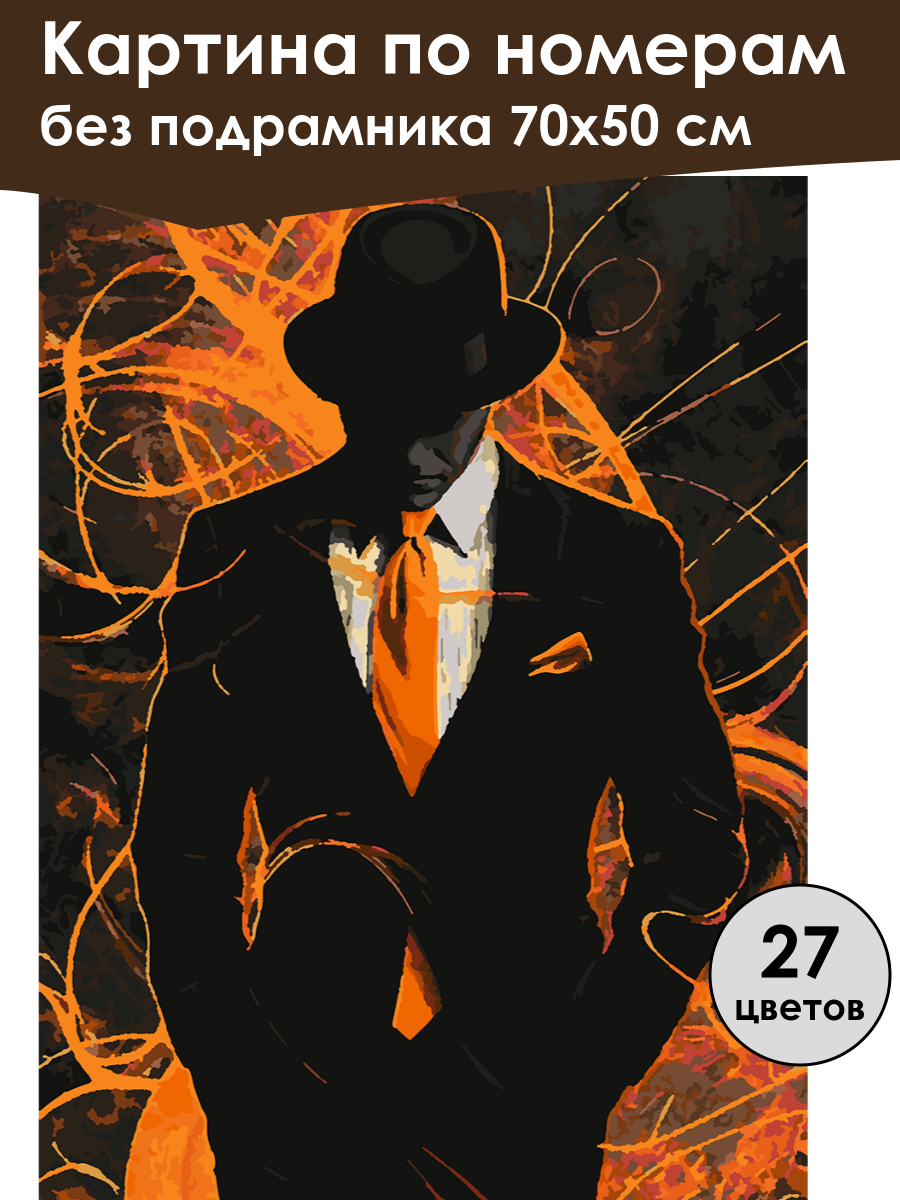 Картина по номерам
без подрамника 70х50 см

27
цветов