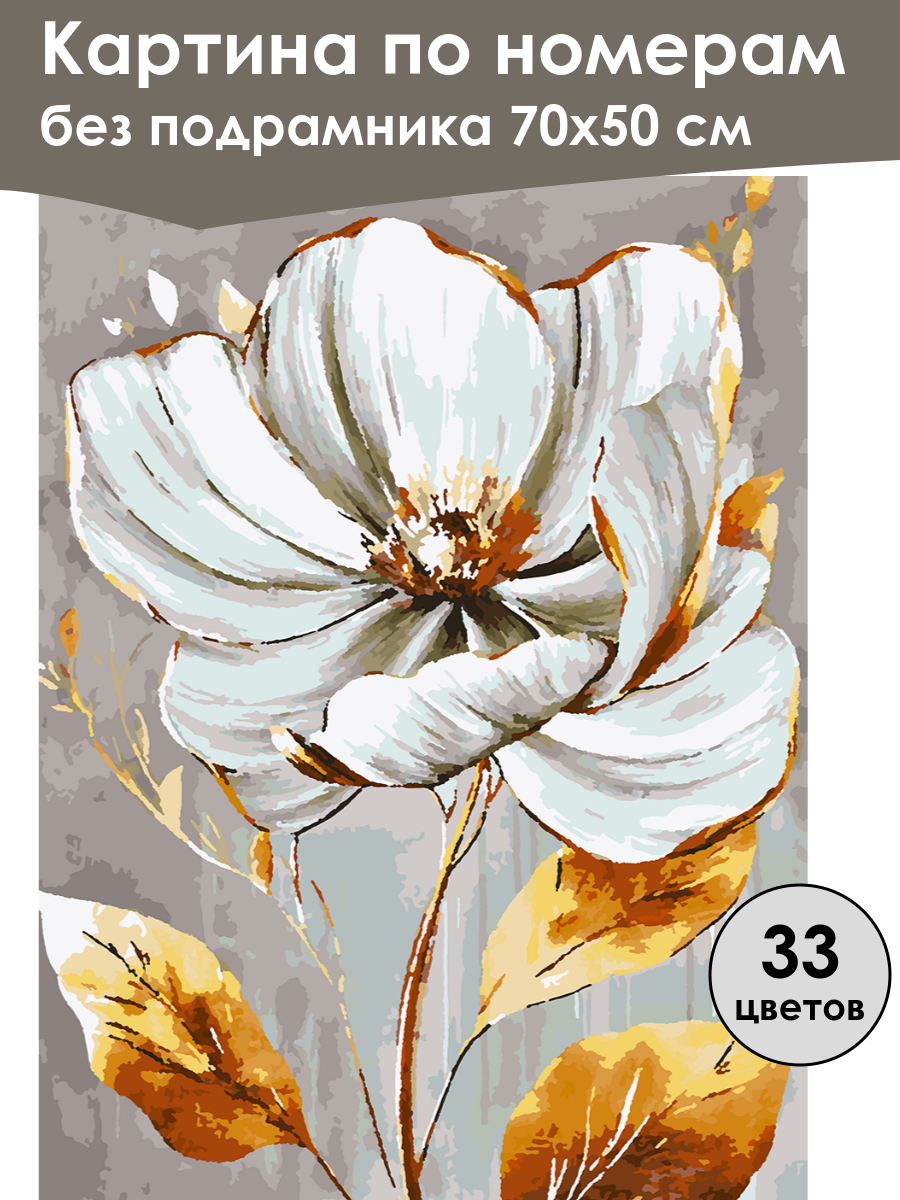 Картина по номерам
без подрамника 70х50 см

33
цветов