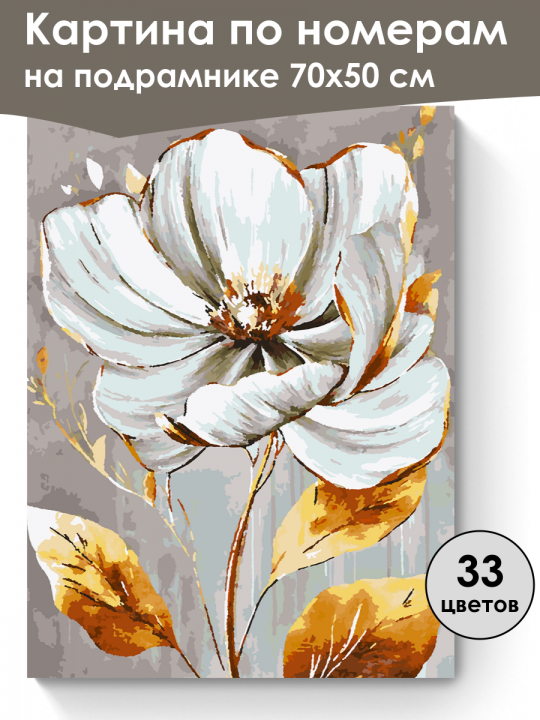 Картина по номерам на подрамнике 70х50 см

33 цветов