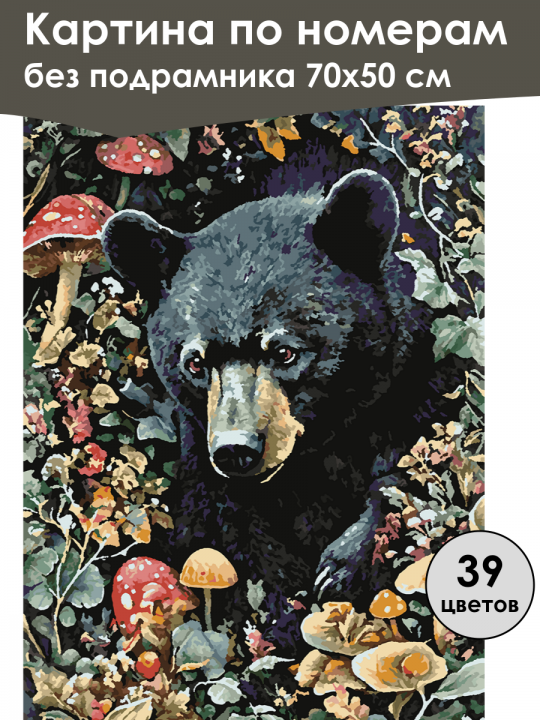 Картина по номерам
без подрамника 70х50 см

39
цветов