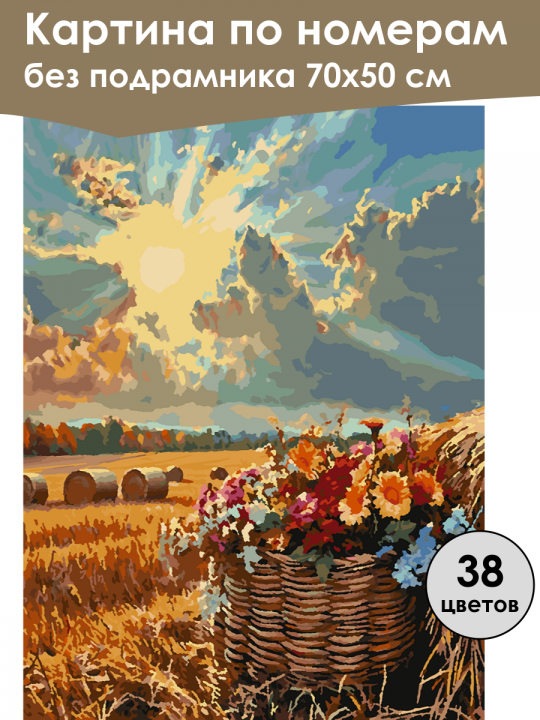 Картина по номерам
без подрамника 70х50 см

38
цветов