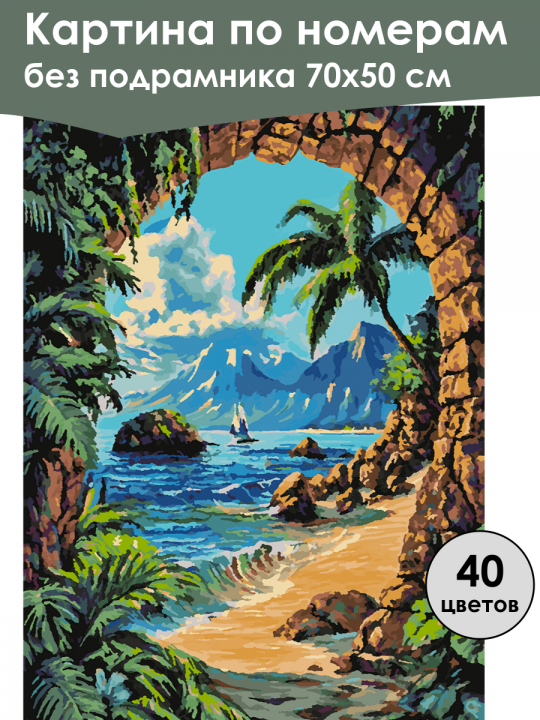 Картина по номерам без подрамника 70х50 см

40 цветов