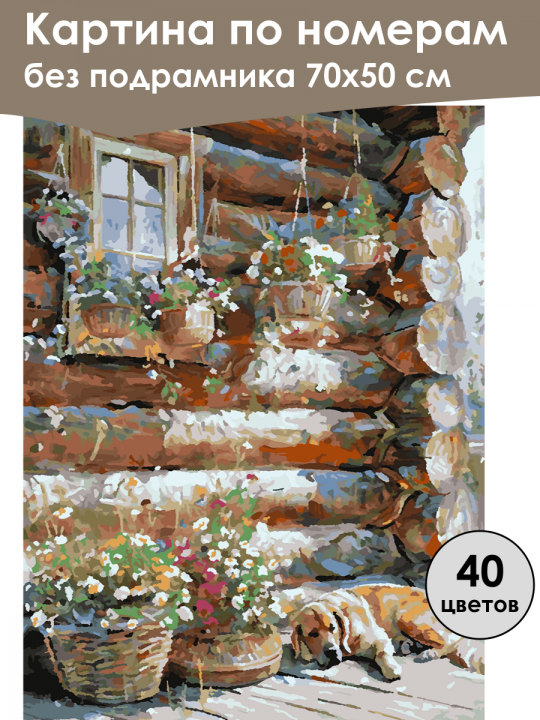 Картина по номерам
без подрамника 70х50 см

40
цветов