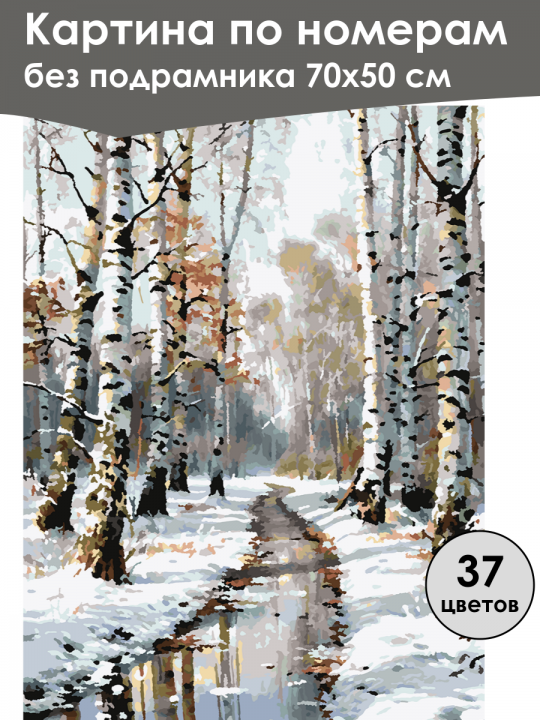 Картина по номерам
без подрамника 70х50 см

37
цветов