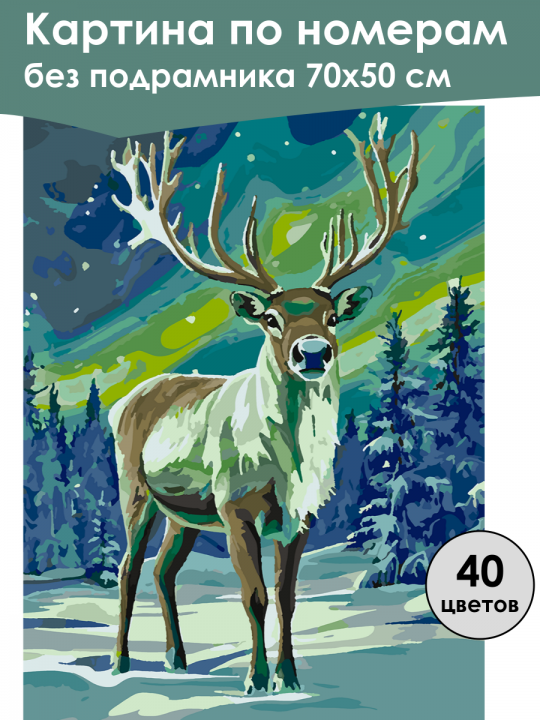 Картина по номерам
без подрамника 70х50 см

40
цветов