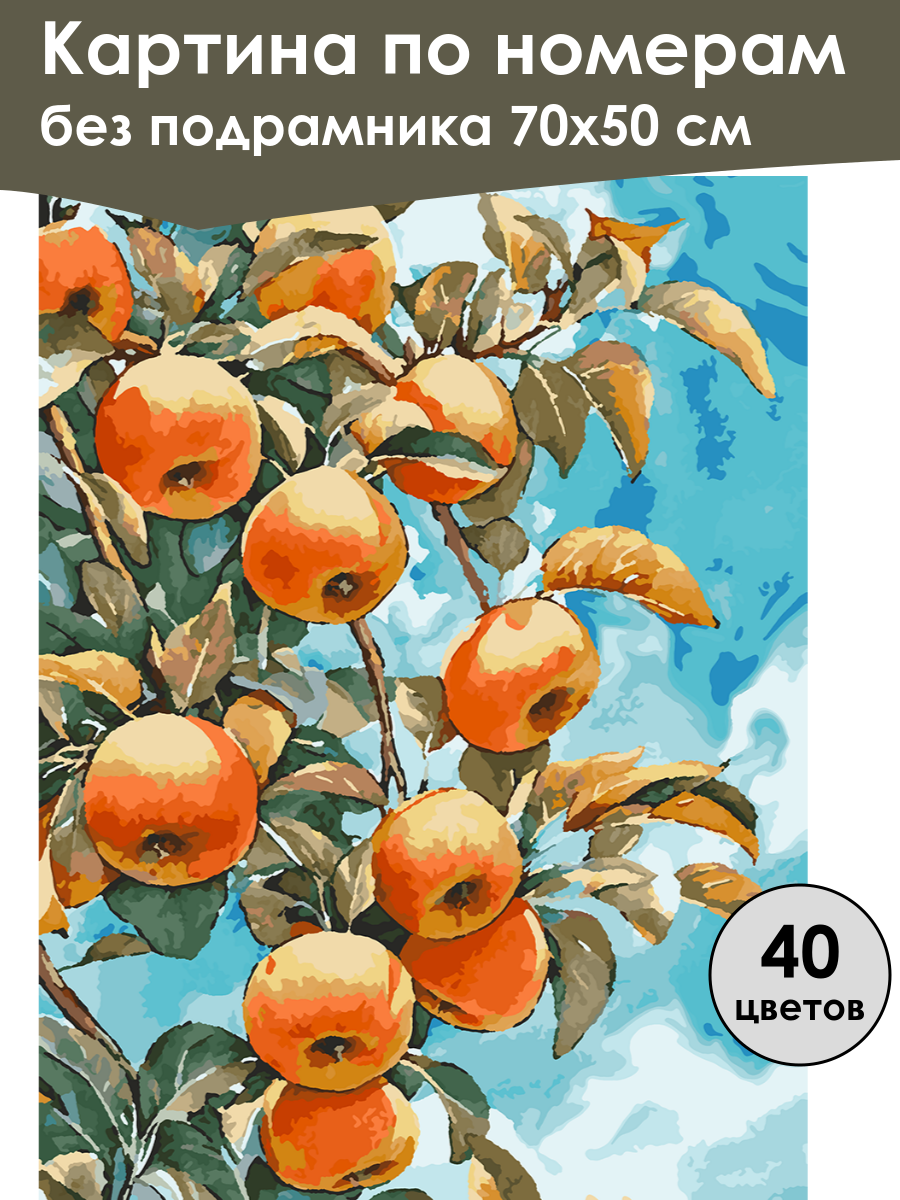 Картина по номерам
без подрамника 70х50 см

40
цветов