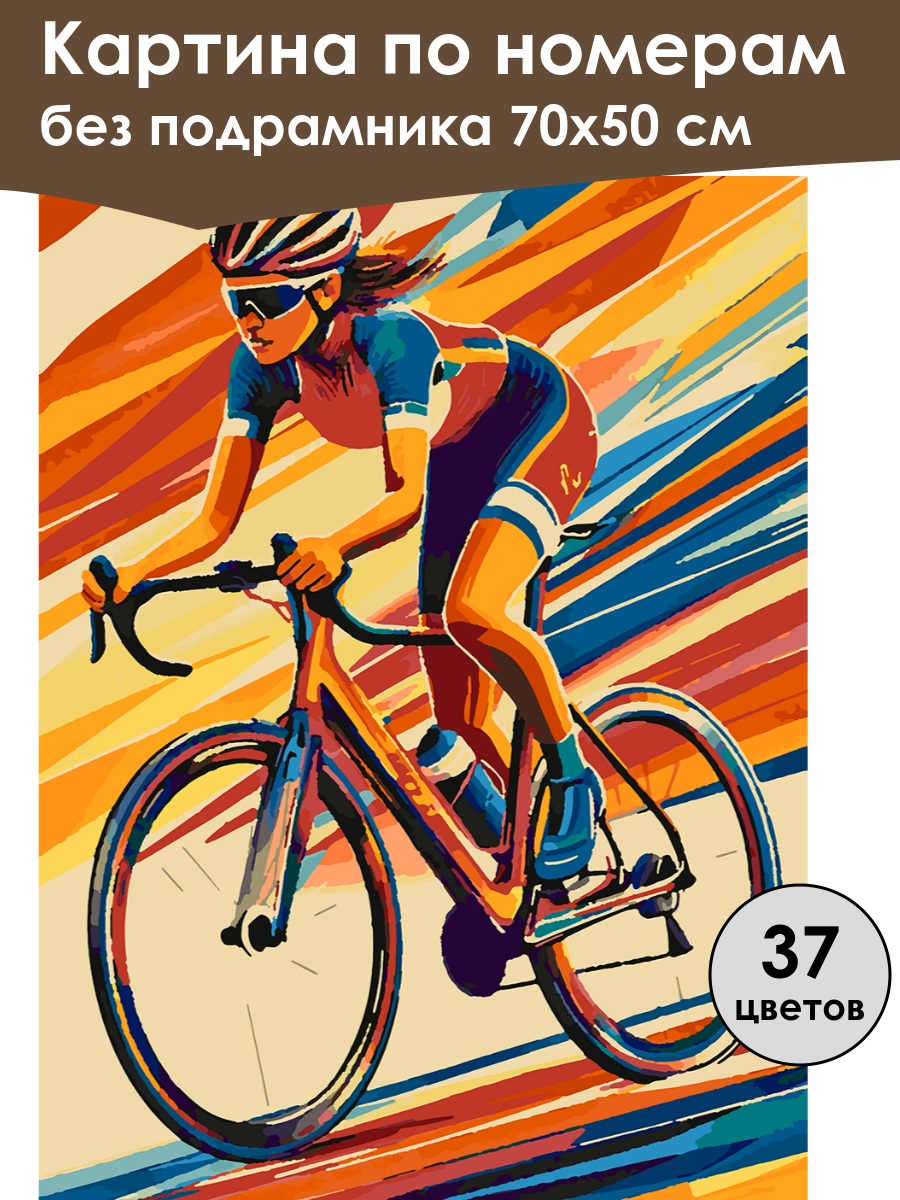 Картина по номерам без подрамника 70х50 см

37 цветов