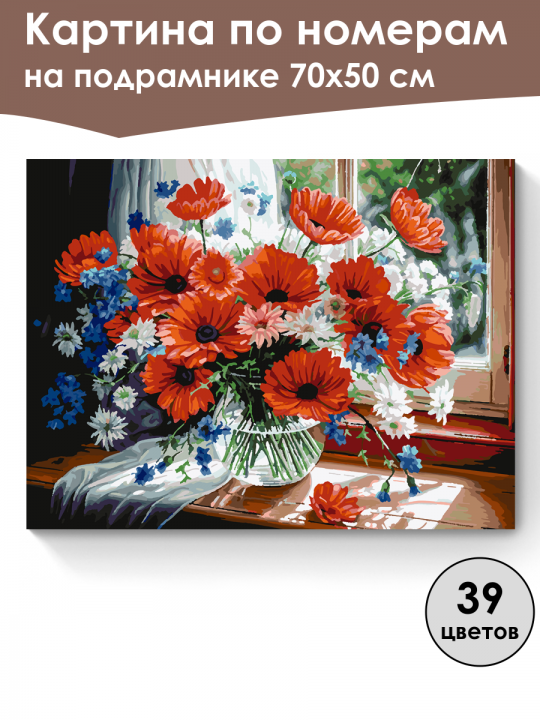 Картина по номерам
на подрамнике 70х50 см

39
цветов