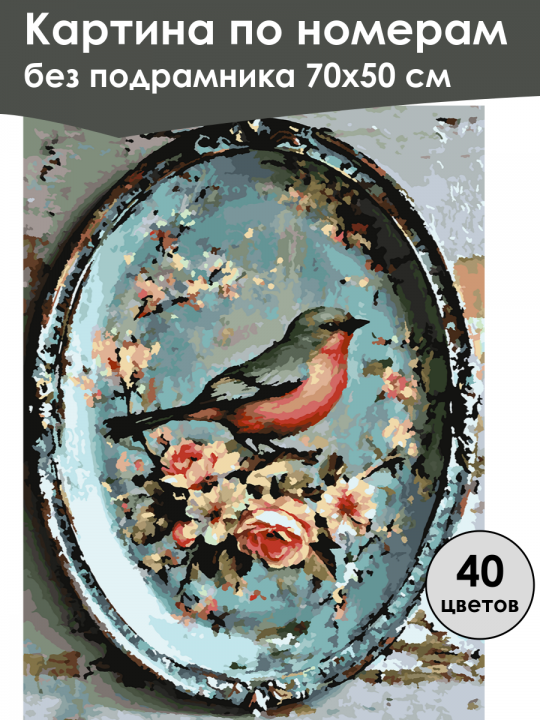 Картина по номерам
без подрамника 70х50 см

40
цветов