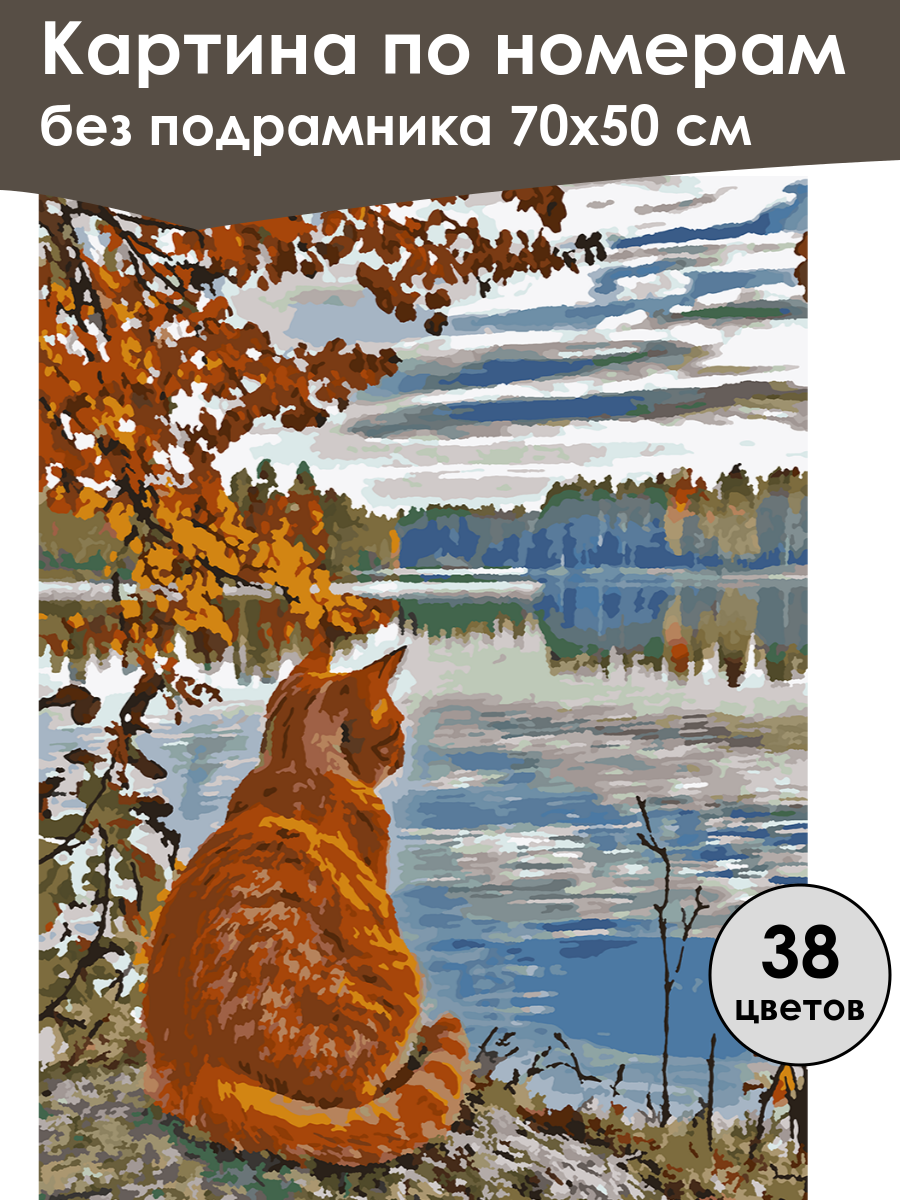 Картина по номерам
без подрамника 70х50 см

38
цветов