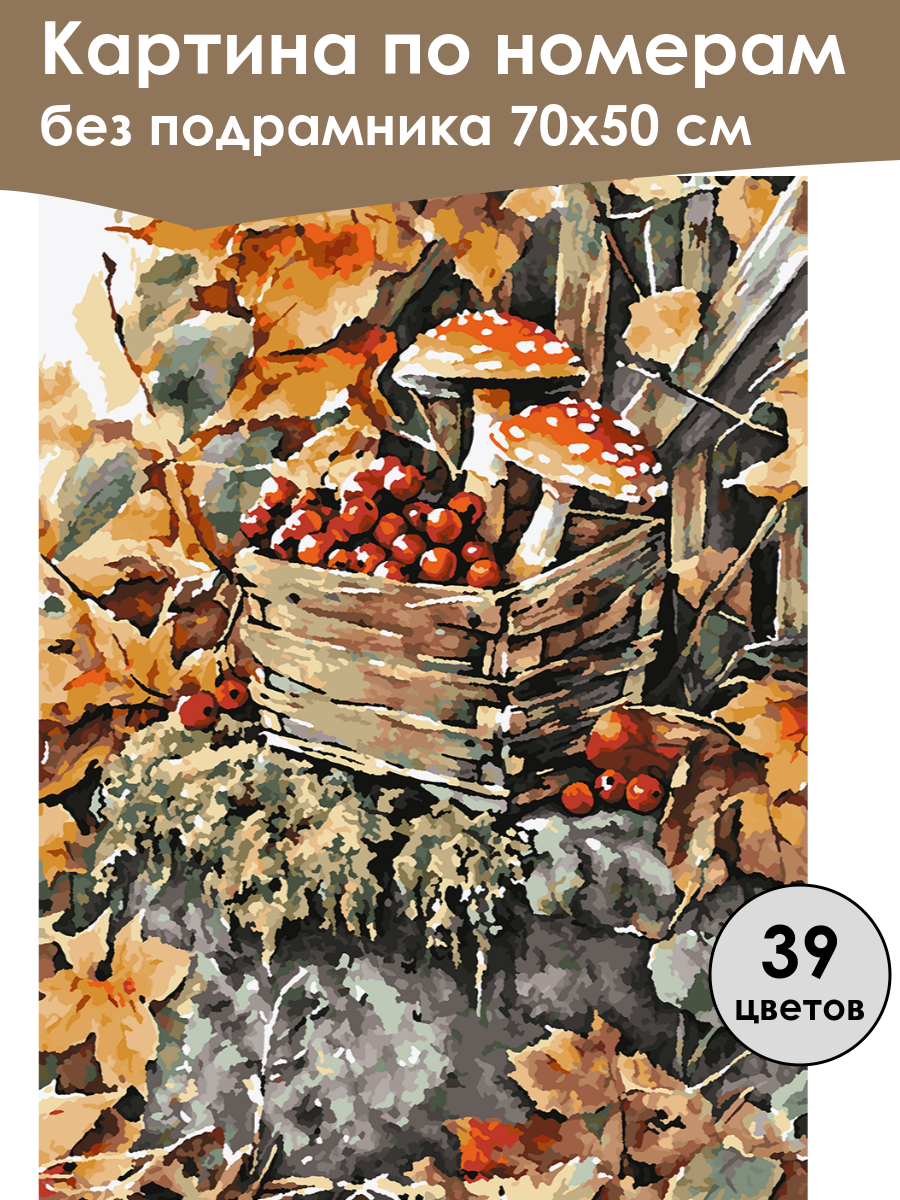 Картина по номерам
без подрамника 70х50 см

39
цветов