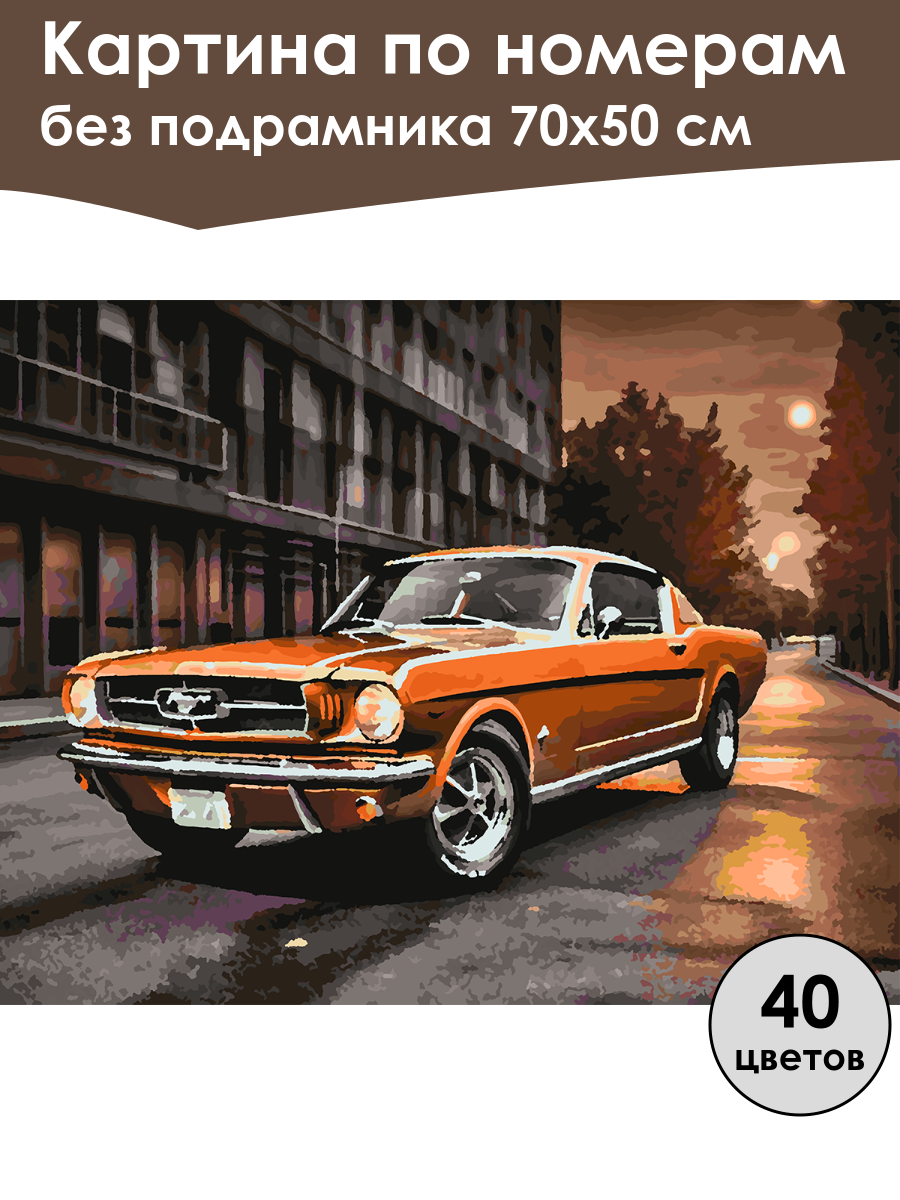 Картина по номерам
без подрамника 70х50 см

40
цветов