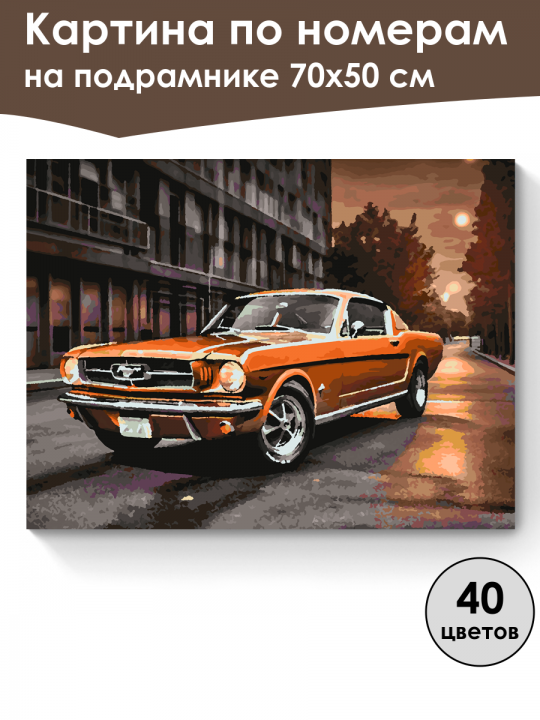 Картина по номерам
на подрамнике 70х50 см

40
цветов