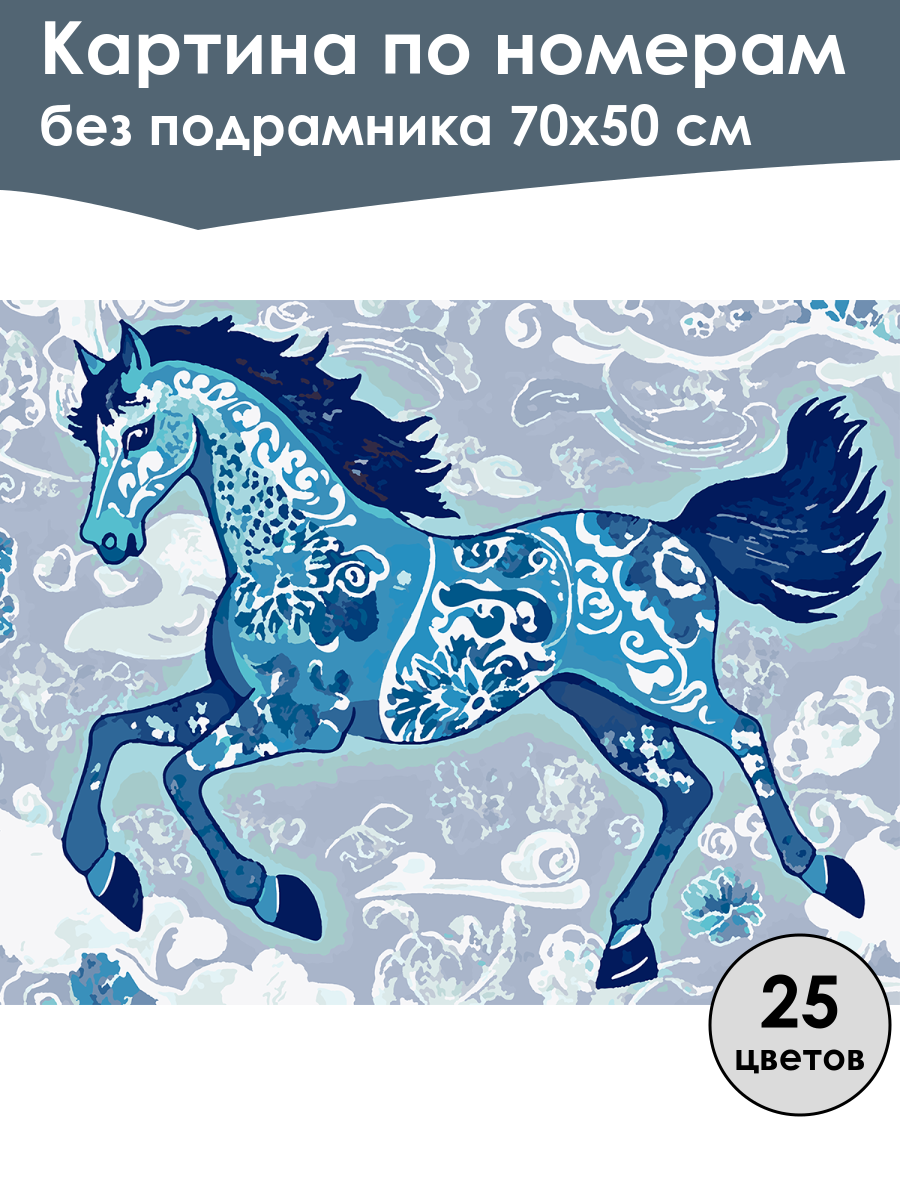 Картина по номерам
без подрамника 70x50 см

25
цветов