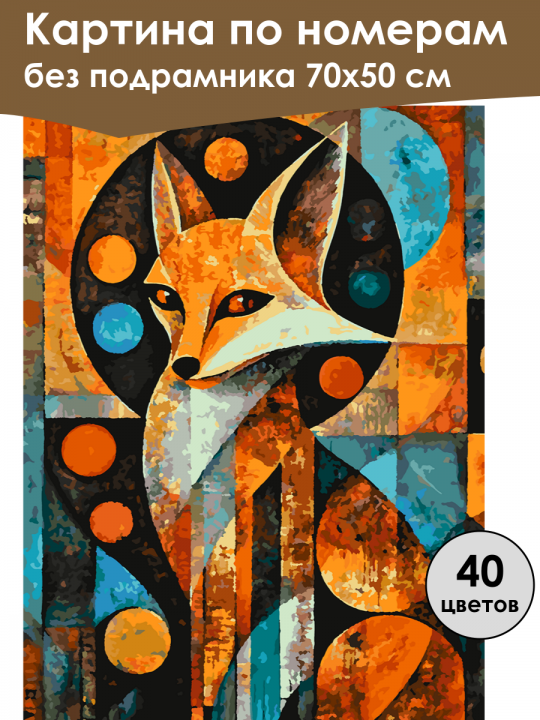 Картина по номерам
без подрамника 70х50 см

40
цветов