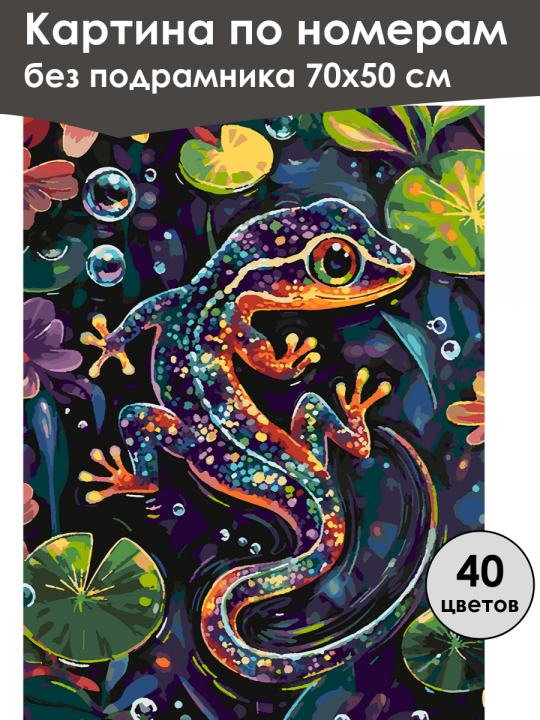 Картина по номерам
без подрамника 70х50 см

40
цветов