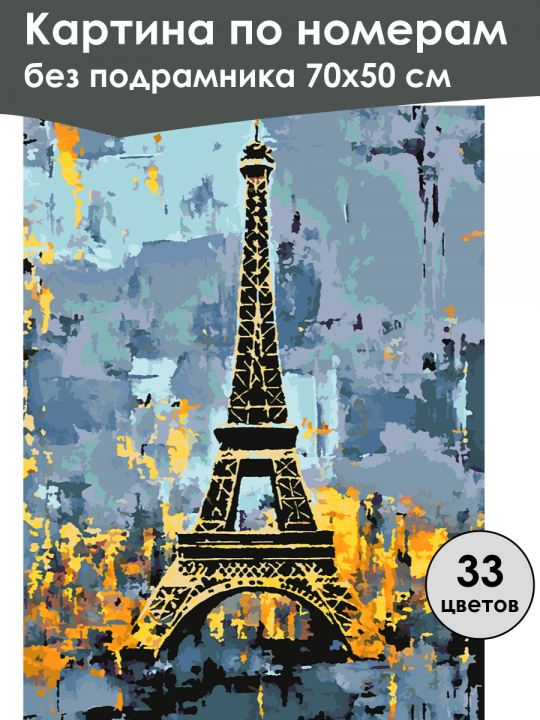 Картина по номерам
без подрамника 70х50 см

33
цветов