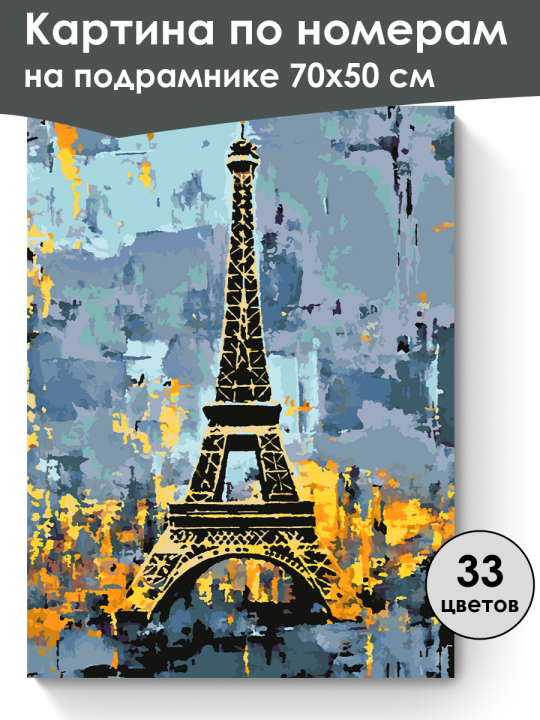 Картина по номерам на подрамнике 70x50 см

33 цветов