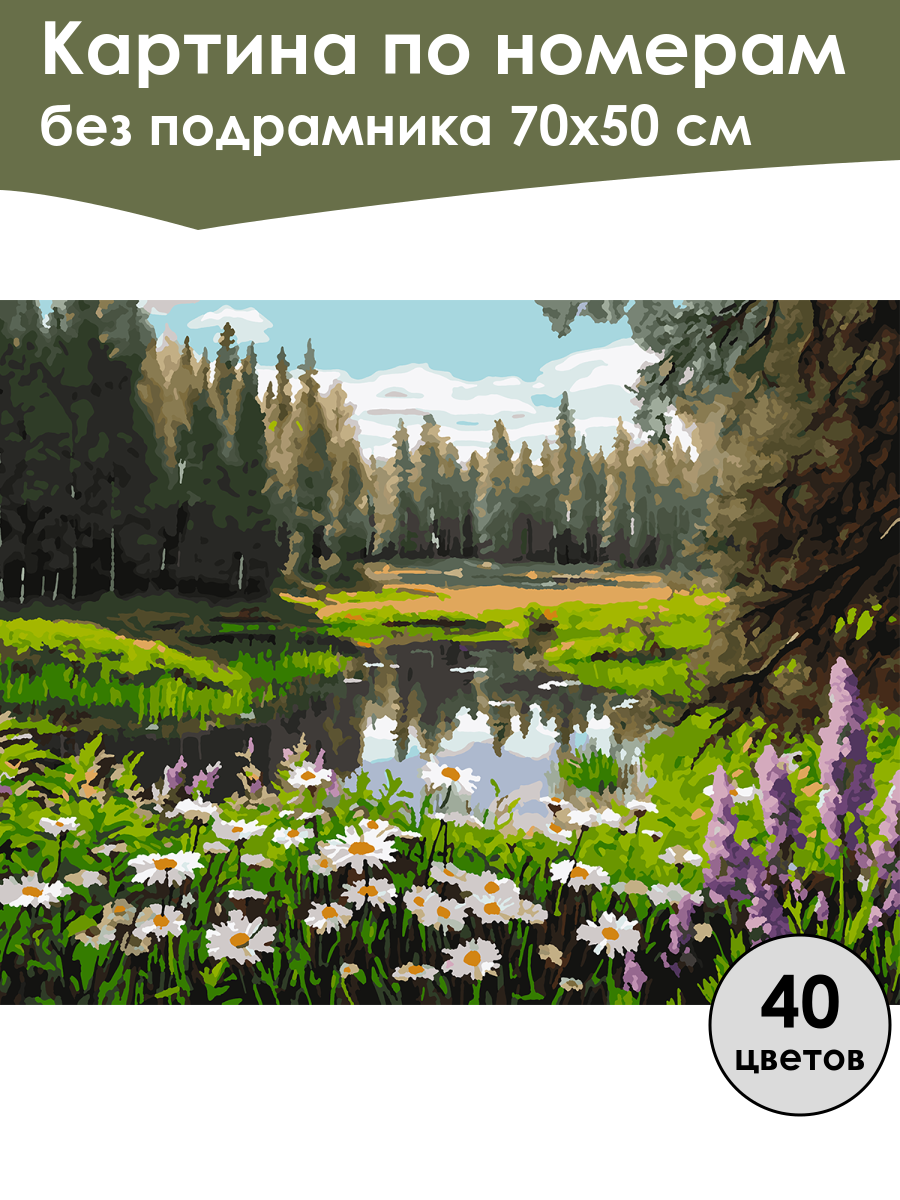 Картина по номерам
без подрамника 70х50 см

40
цветов