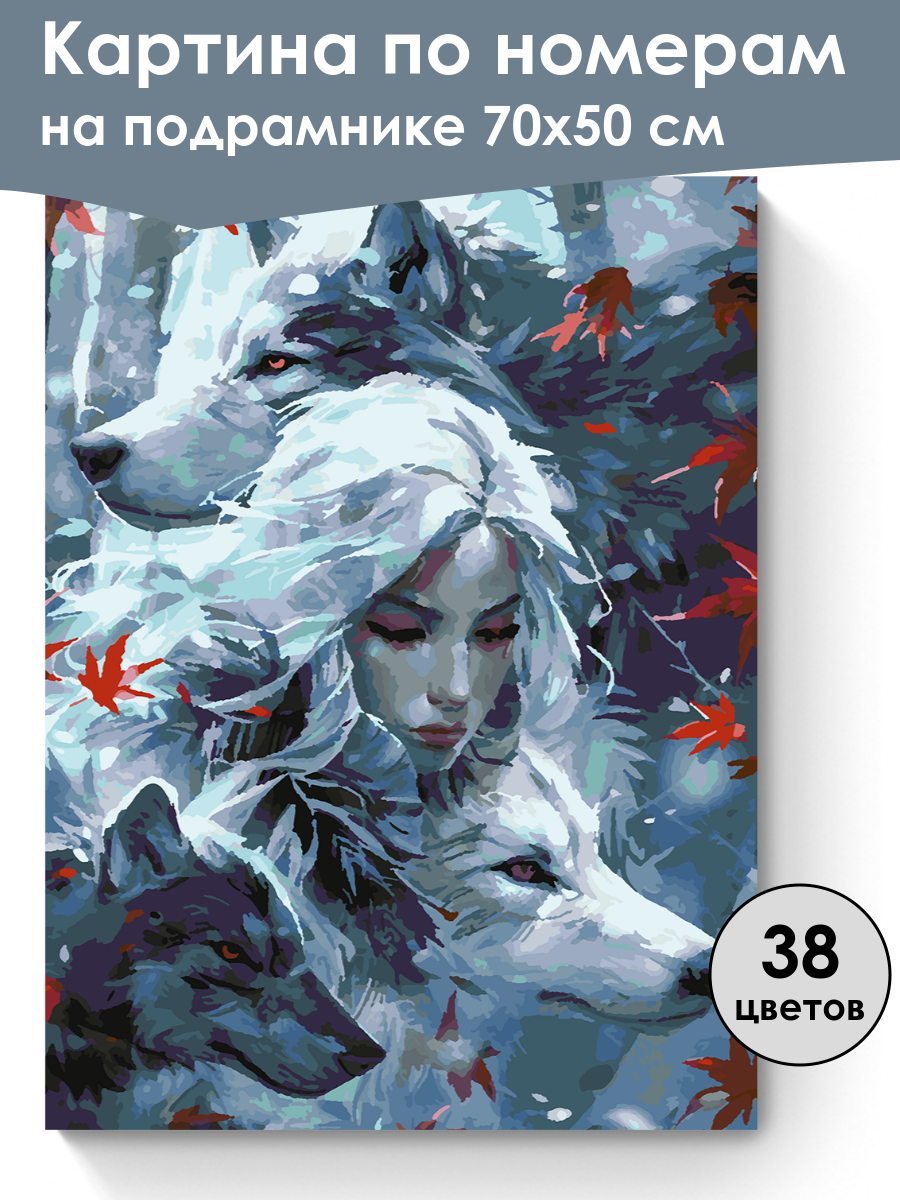 Картина по номерам на подрамнике 70х50 см

38 цветов