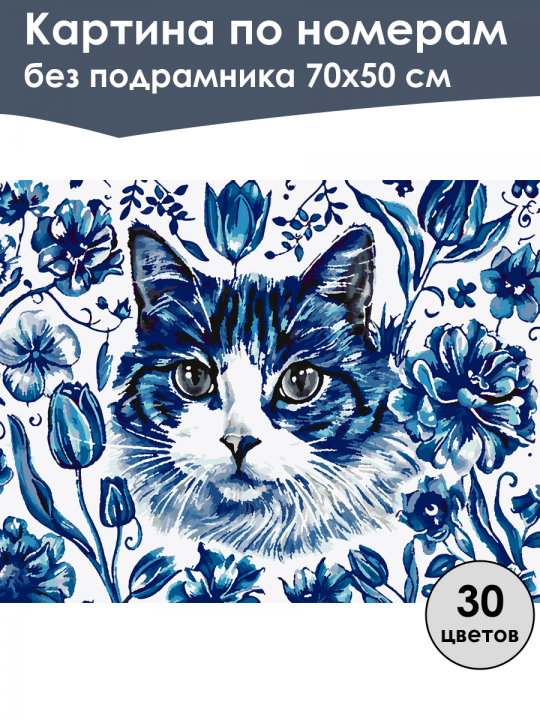 Картина по номерам
без подрамника 70х50 см

30
цветов