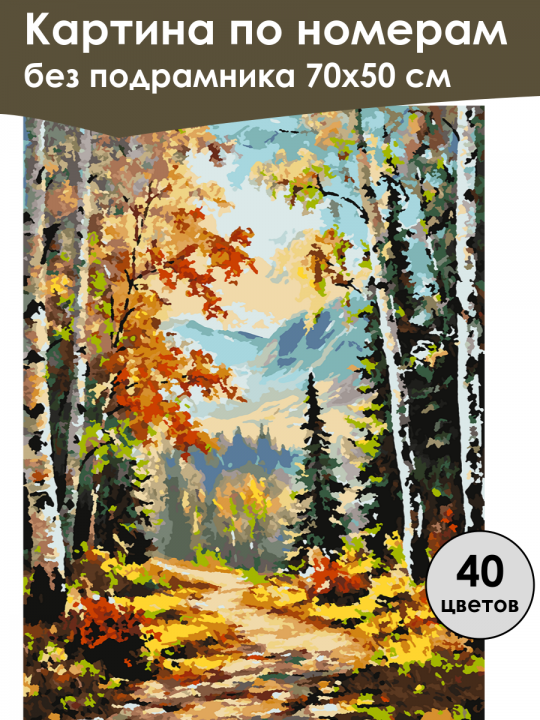 Картина по номерам
без подрамника 70х50 см

40
цветов