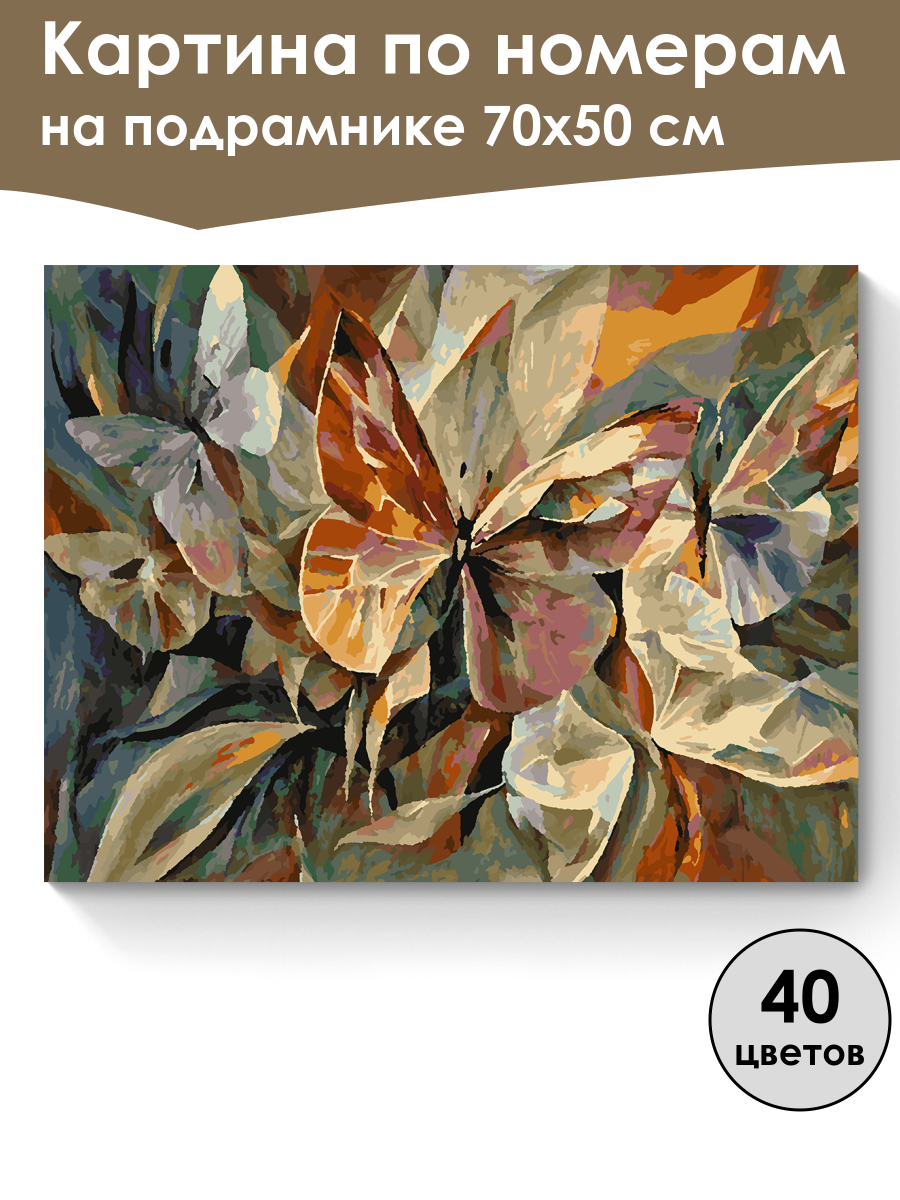 Картина по номерам
на подрамнике 70x50 см

40
цветов