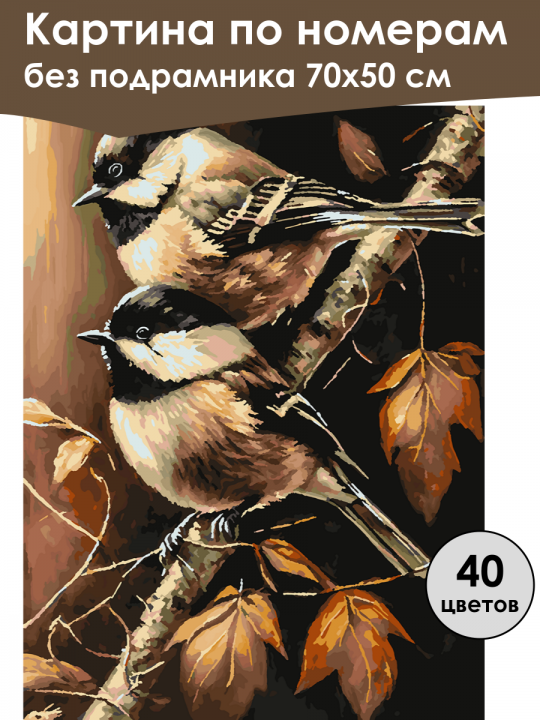 Картина по номерам
без подрамника 70х50 см

40
цветов