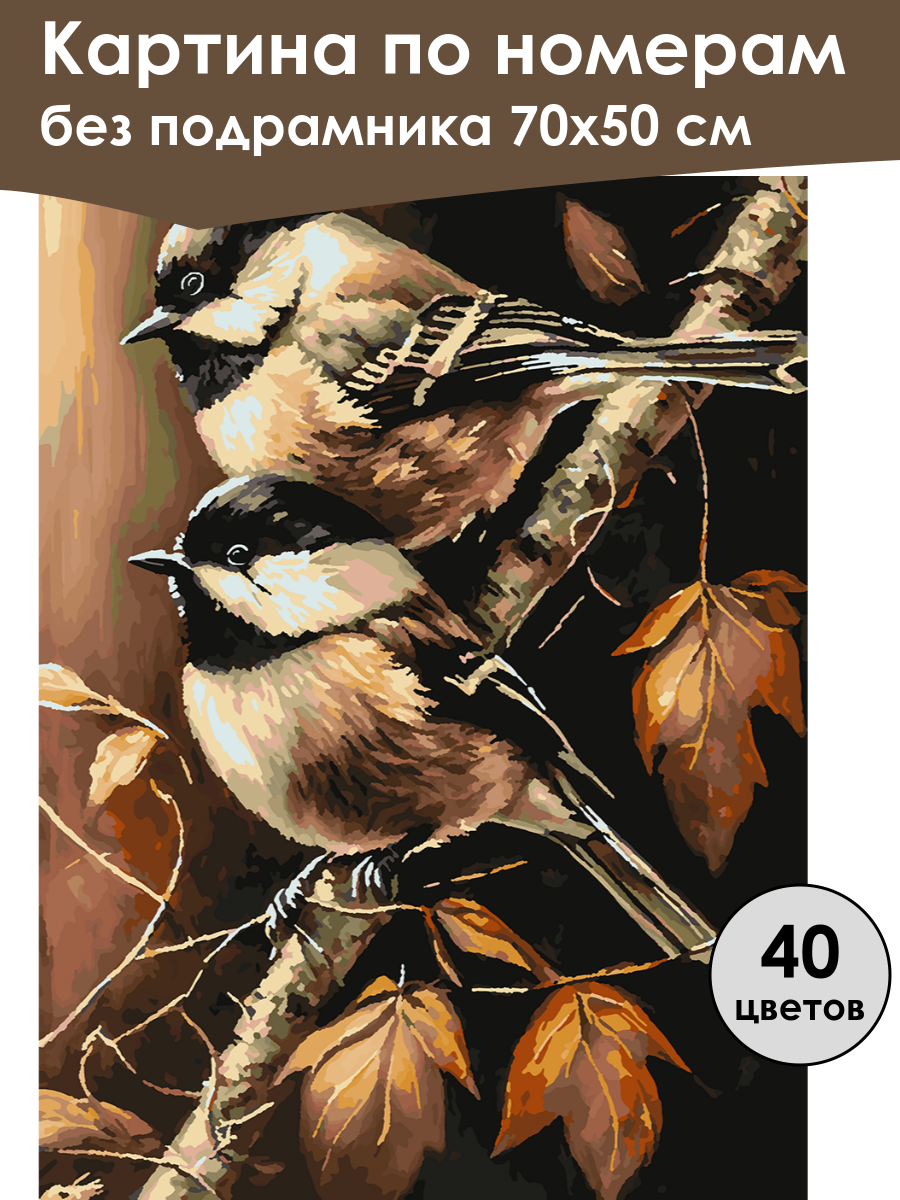 Картина по номерам
без подрамника 70х50 см

40
цветов