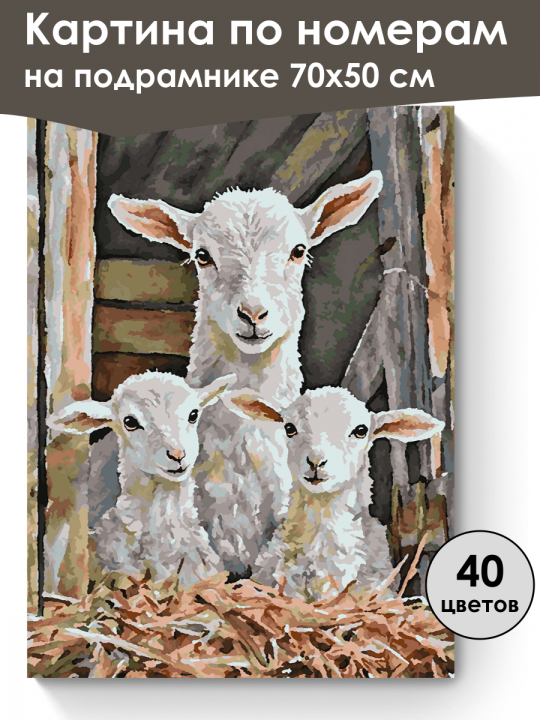 Картина по номерам на подрамнике 70х50 см

40 цветов