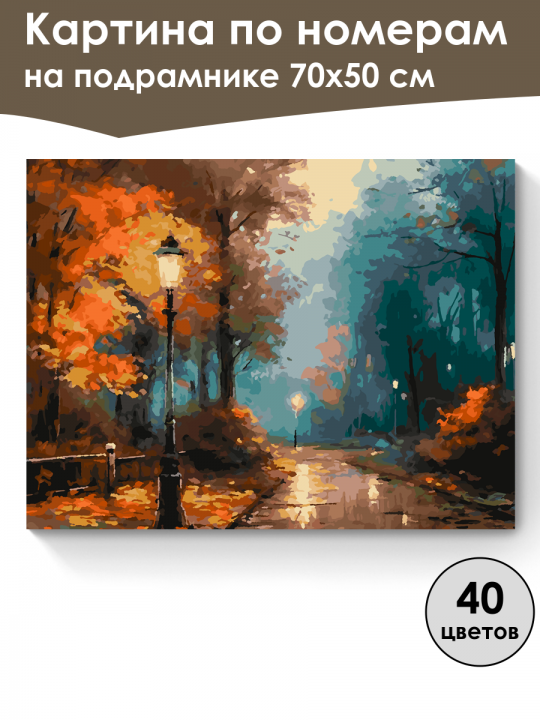 Картина по номерам
на подрамнике 70х50 см

40
цветов