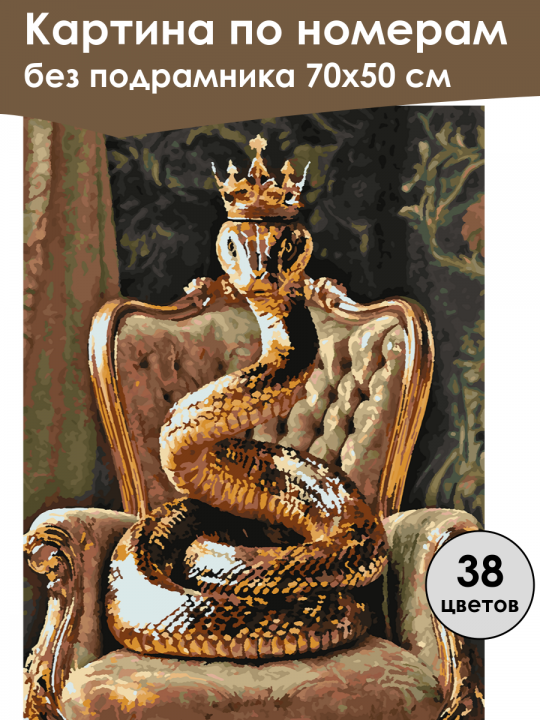 Картина по номерам
без подрамника 70х50 см

38
цветов