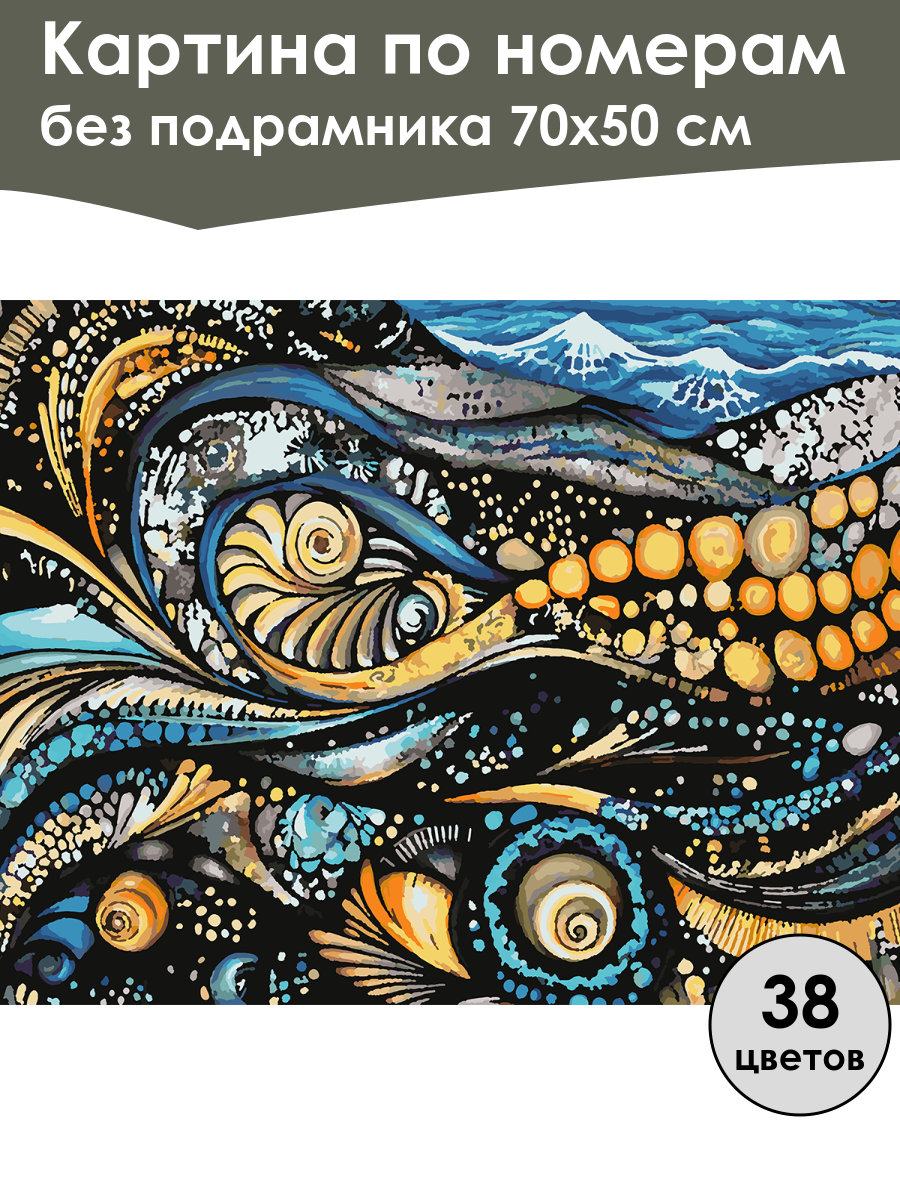 Картина по номерам
без подрамника 70х50 см

38
цветов