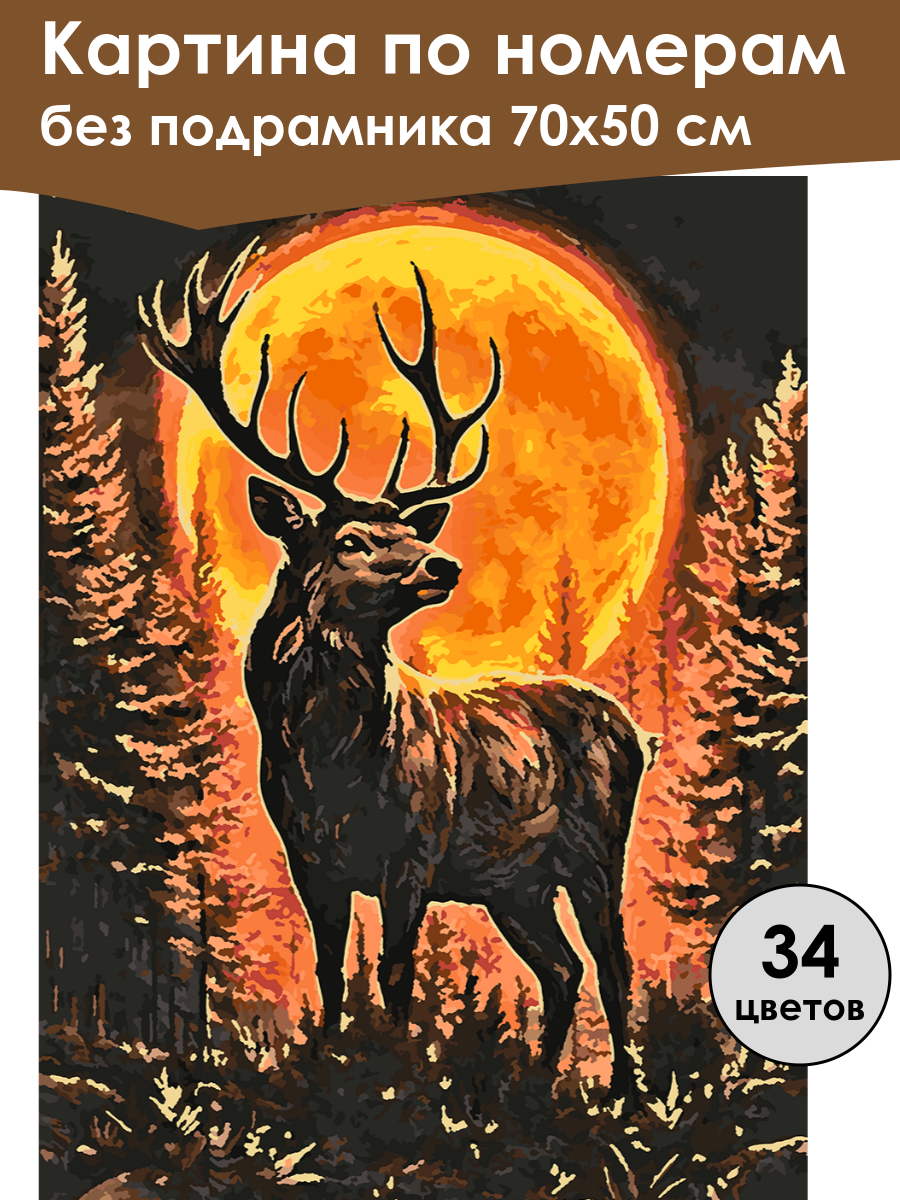 Картина по номерам
без подрамника 70х50 см

34
цветов