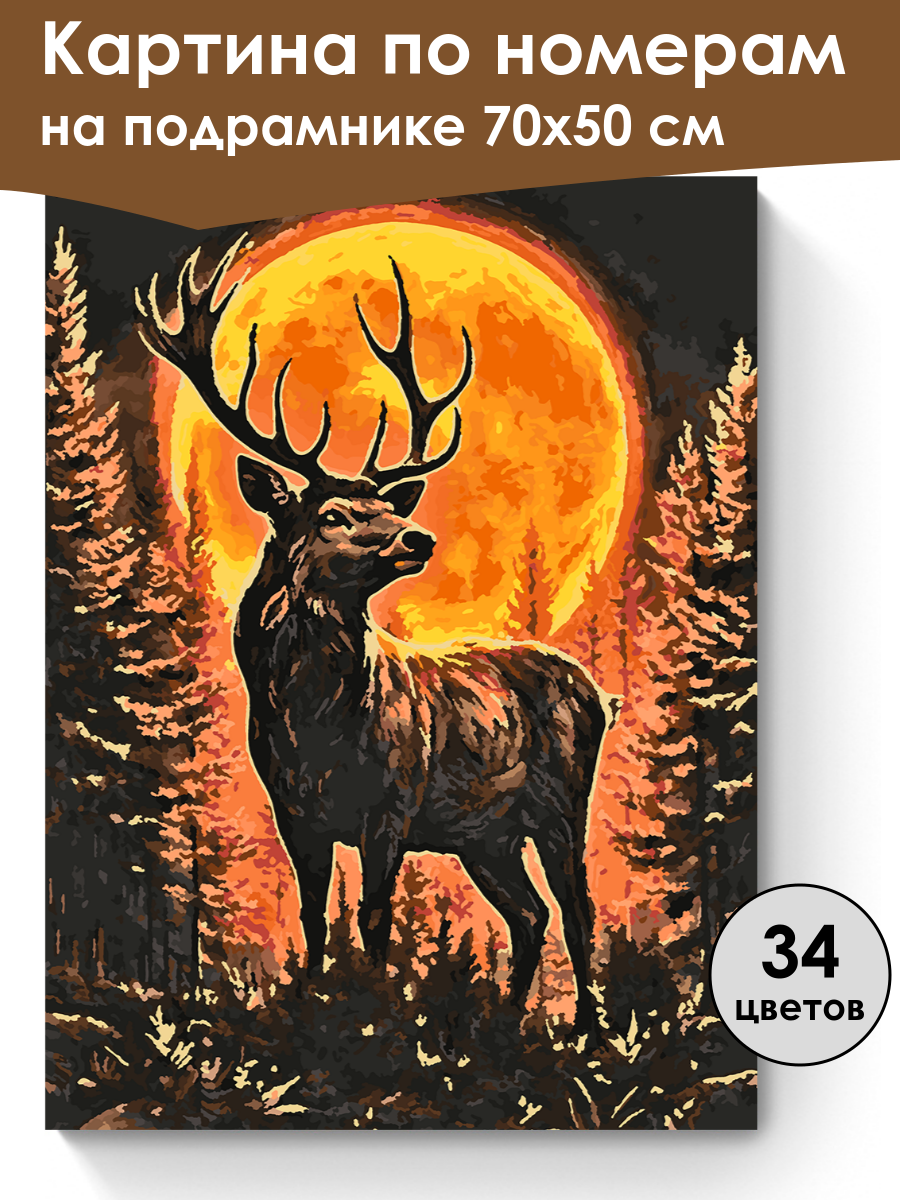 Картина по номерам
на подрамнике 70x50 см

34
цветов