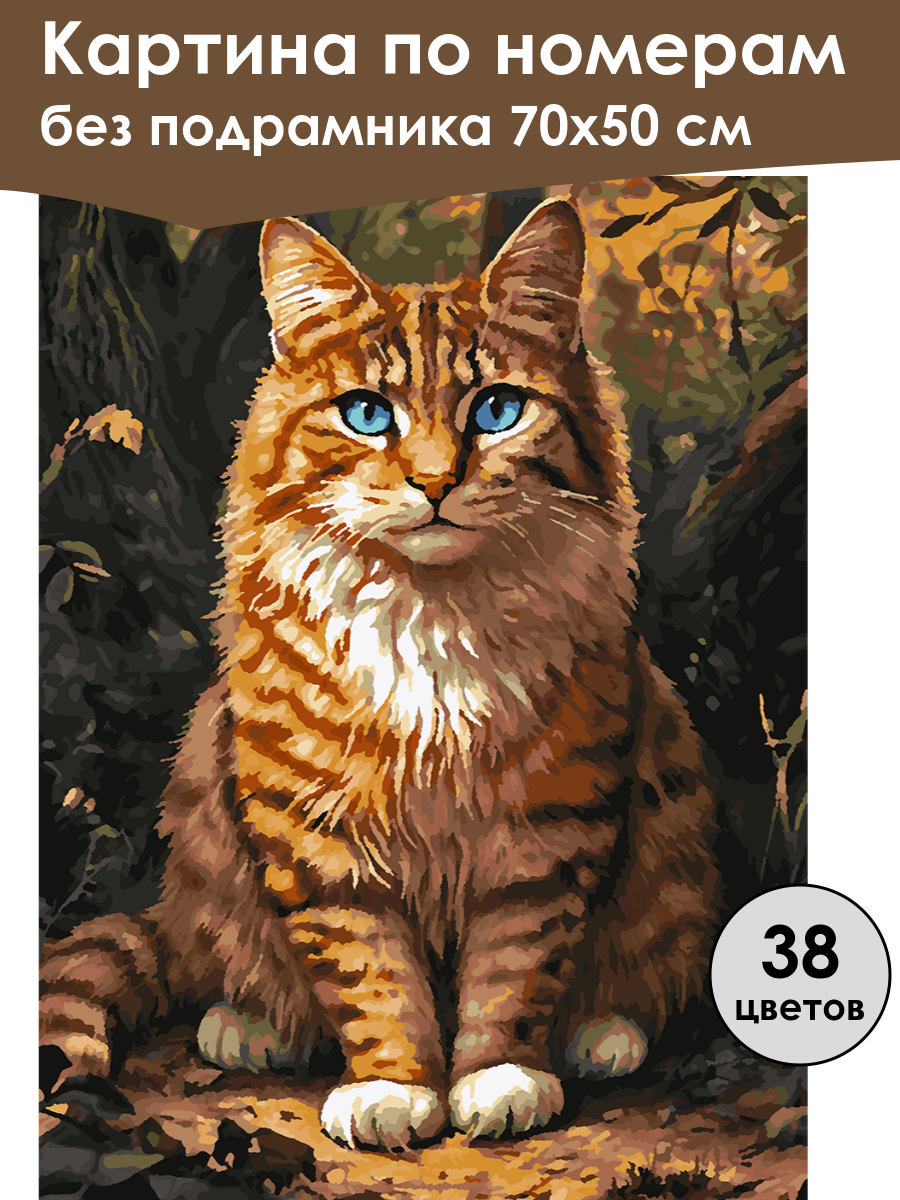 Картина по номерам
без подрамника 70х50 см

38
цветов