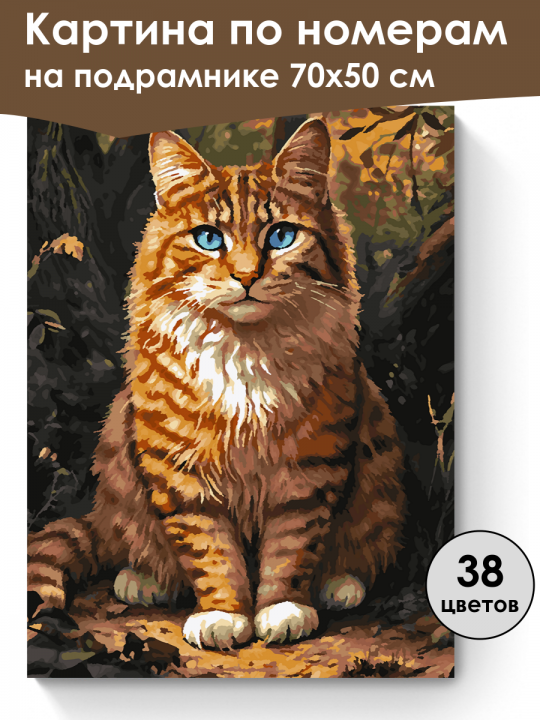 Картина по номерам
на подрамнике 70х50 см

38
цветов