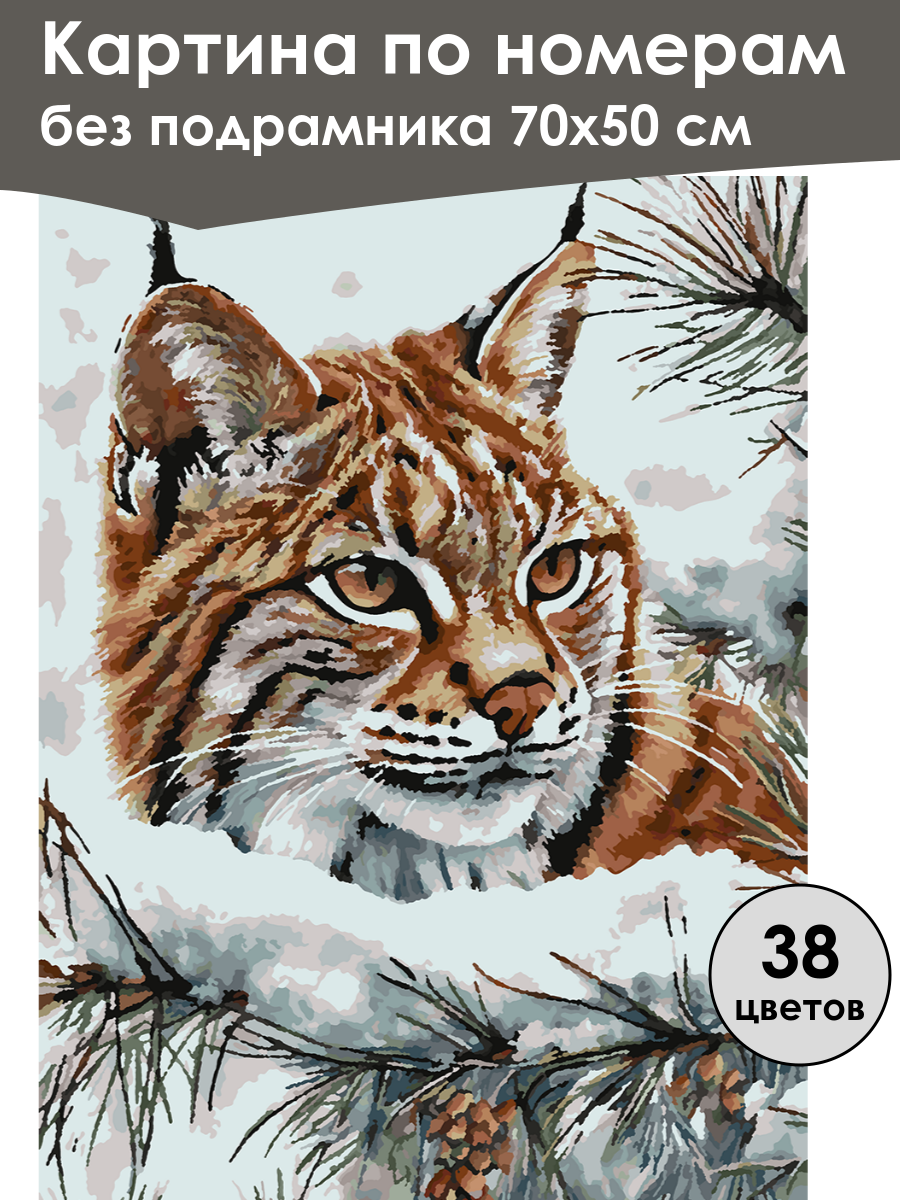 Картина по номерам
без подрамника 70х50 см

38
цветов