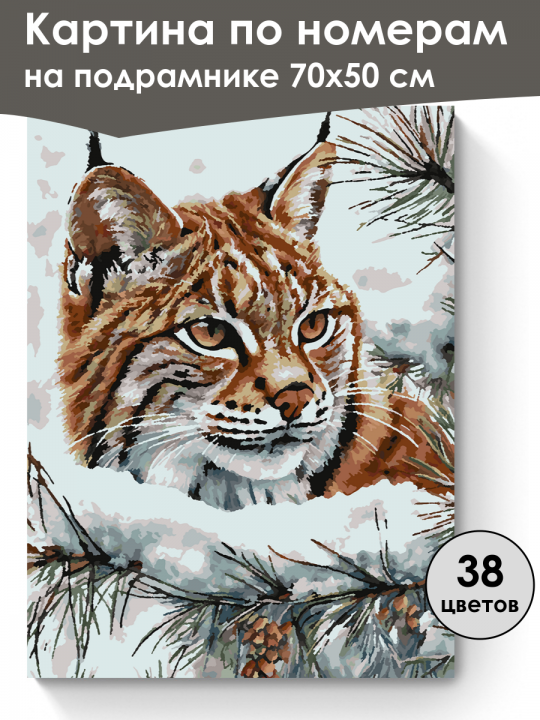 Картина по номерам
на подрамнике 70х50 см

38
цветов