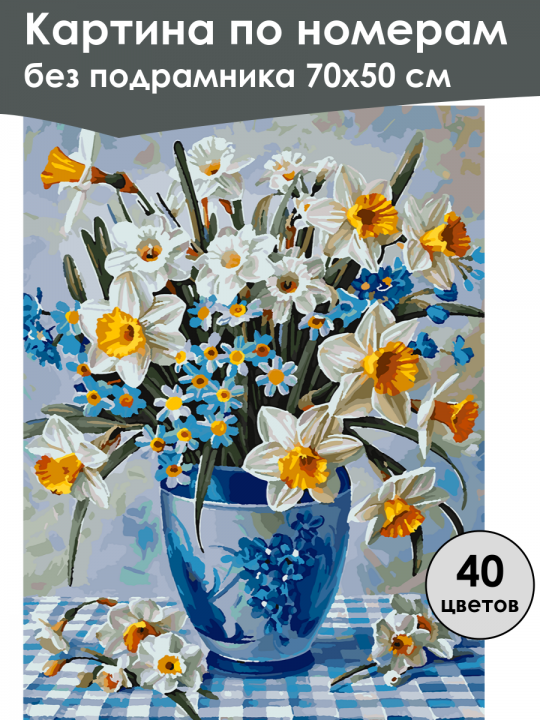 Картина по номерам
без подрамника 70х50 см

40
цветов