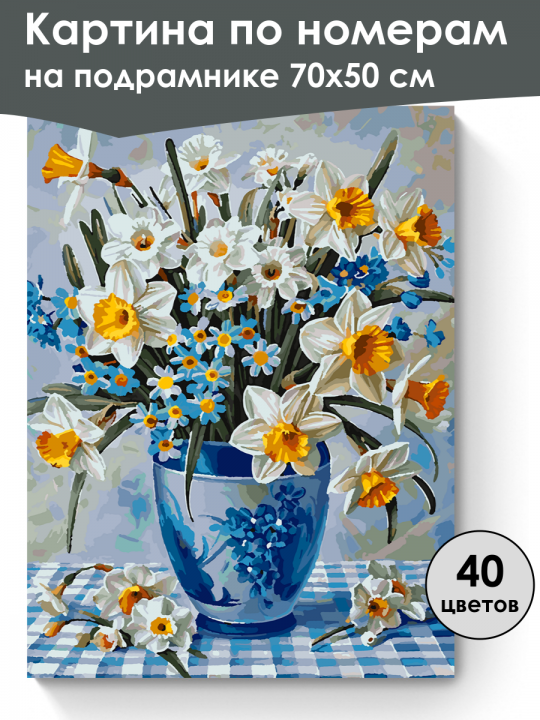 Картина по номерам
на подрамнике 70х50 см

40
цветов