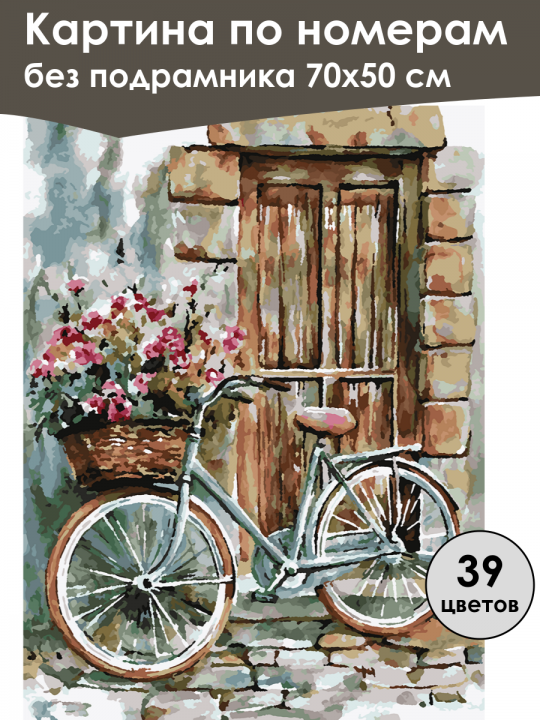 Картина по номерам без подрамника 70х50 см

39 цветов