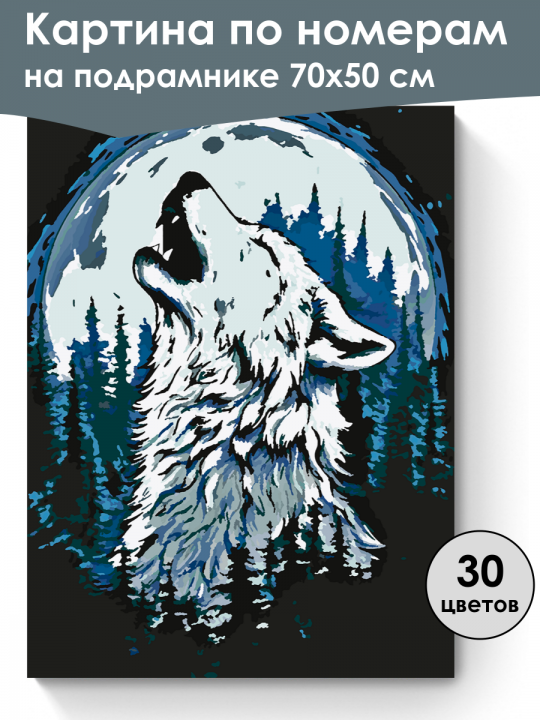 Картина по номерам
на подрамнике 70x50 см

30
цветов