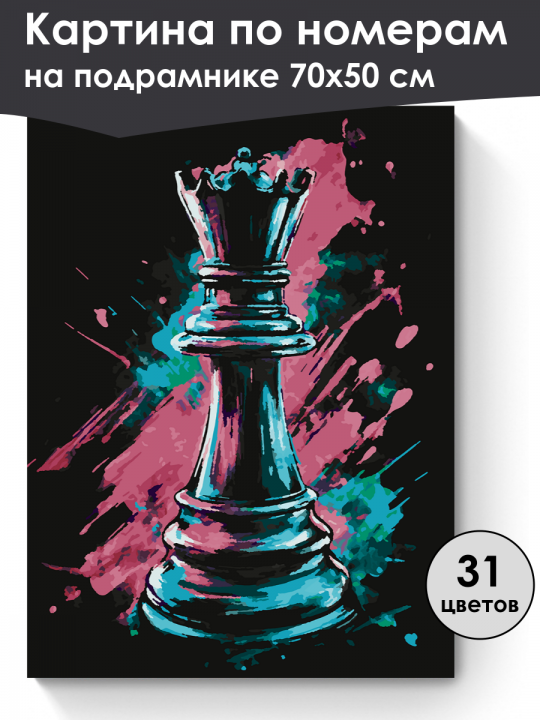 Картина по номерам
на подрамнике 70х50 см

31
цветов