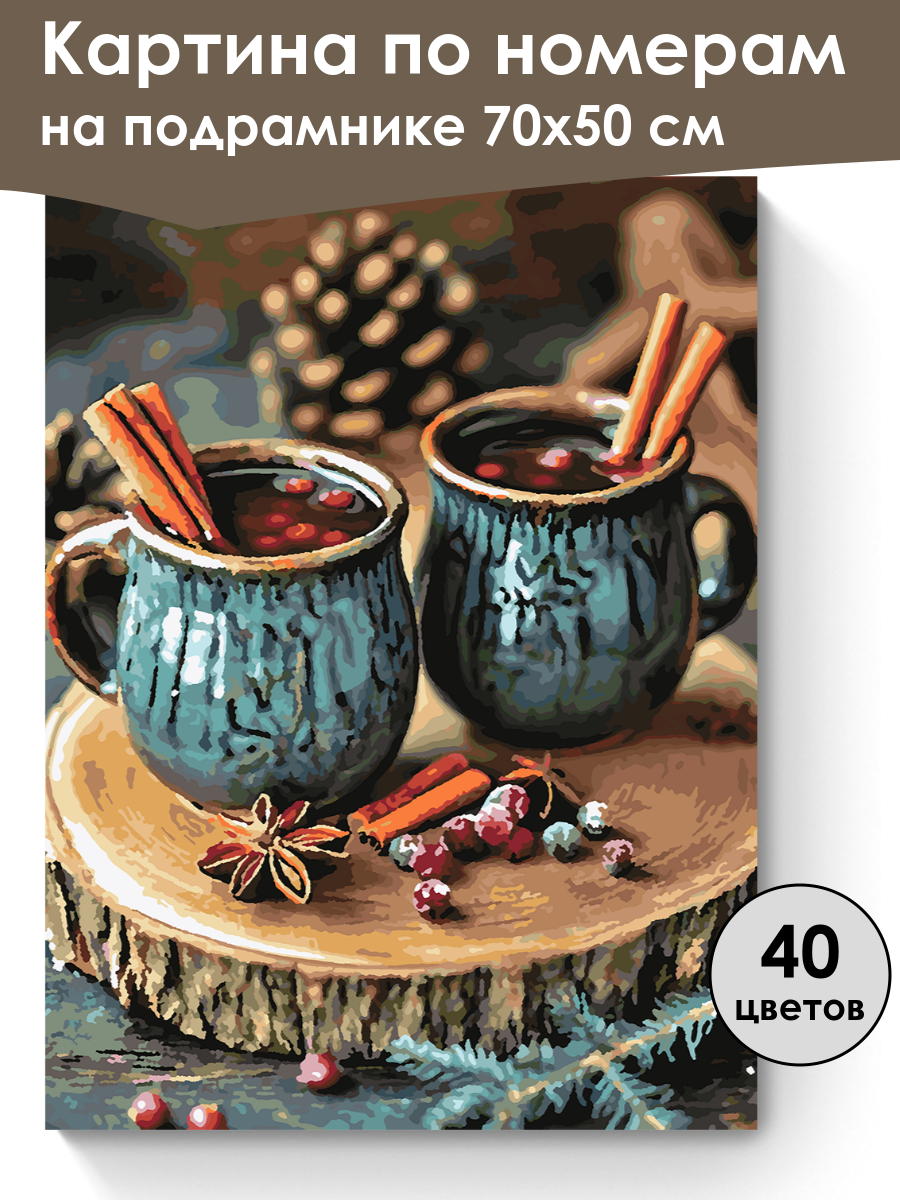 Картина по номерам на подрамнике 70х50 см

40 цветов