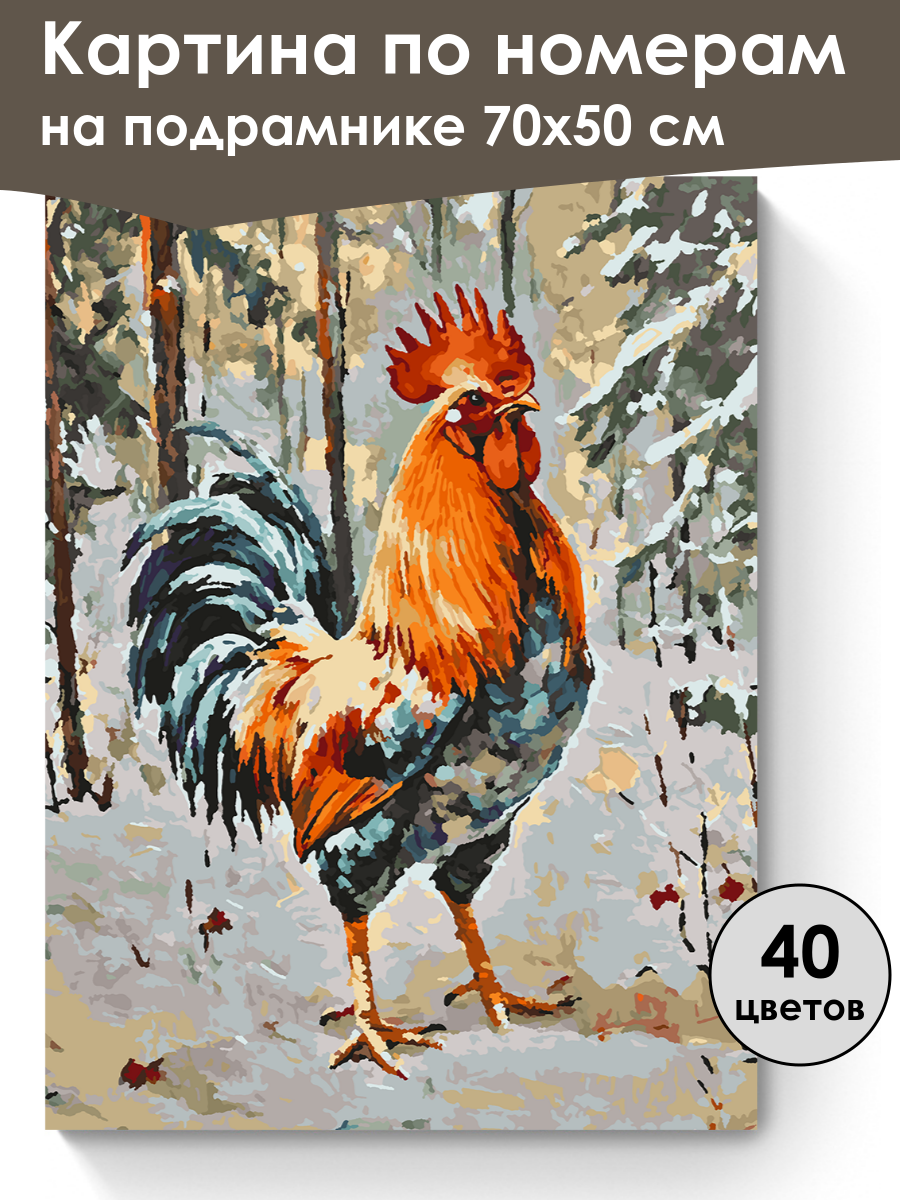 Картина по номерам
на подрамнике 70х50 см

40
цветов