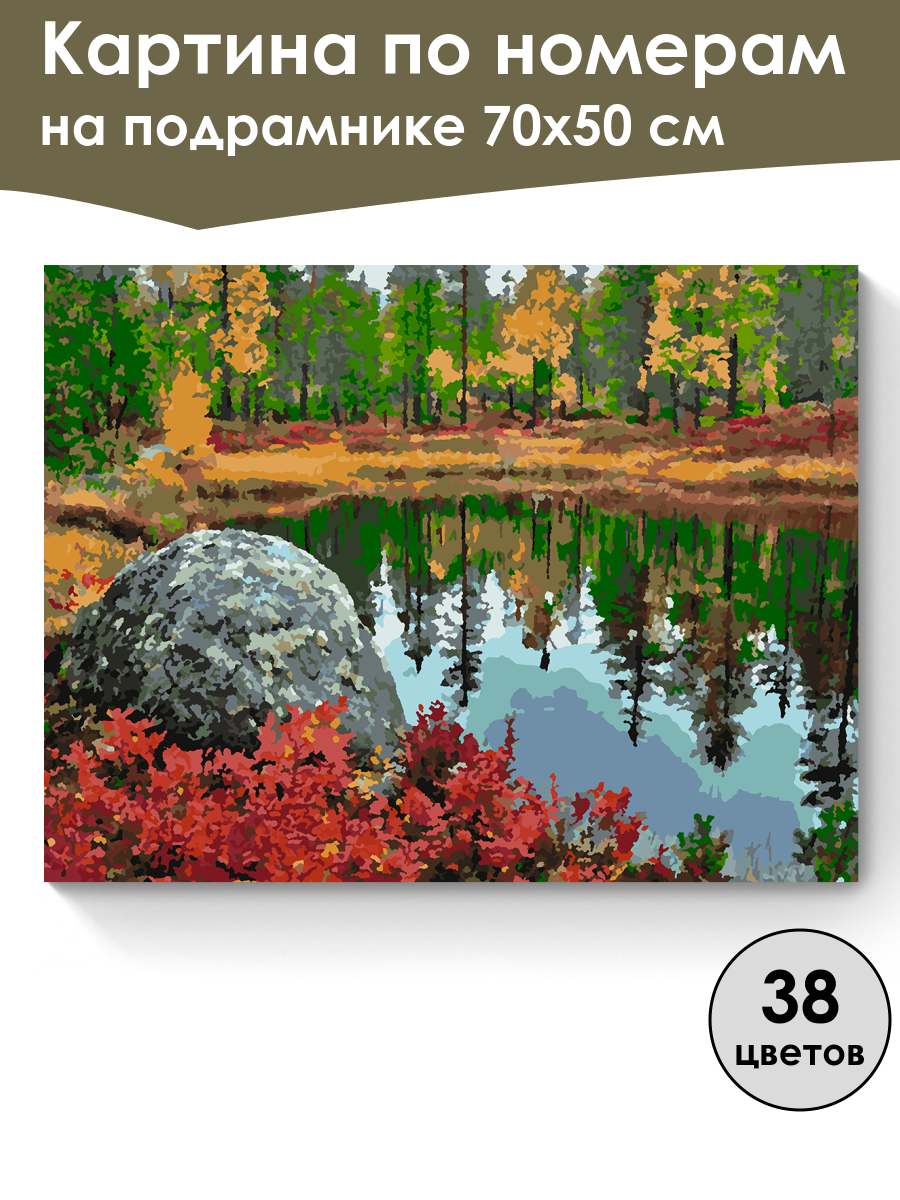 Картина по номерам
на подрамнике 70х50 см

38
цветов