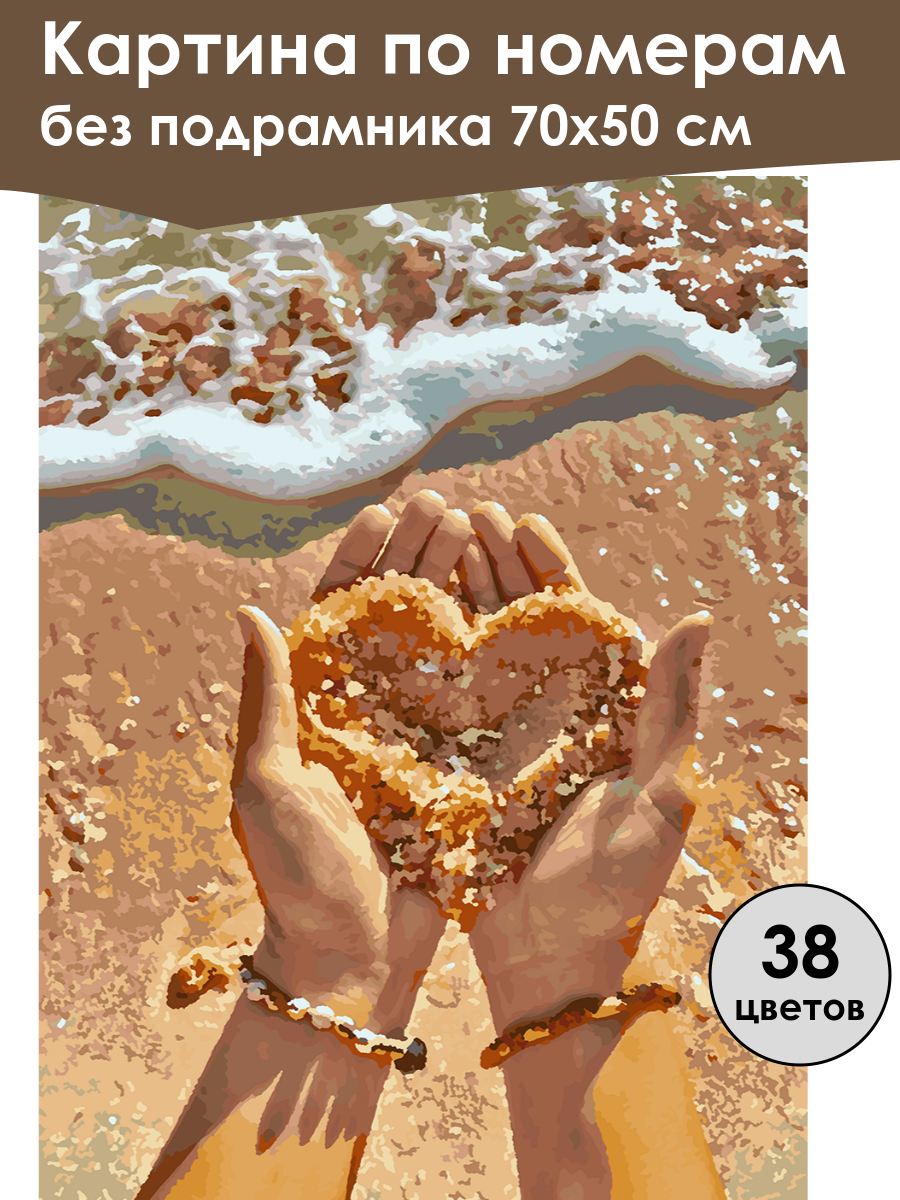 Картина по номерам
без подрамника 70х50 см

38
цветов